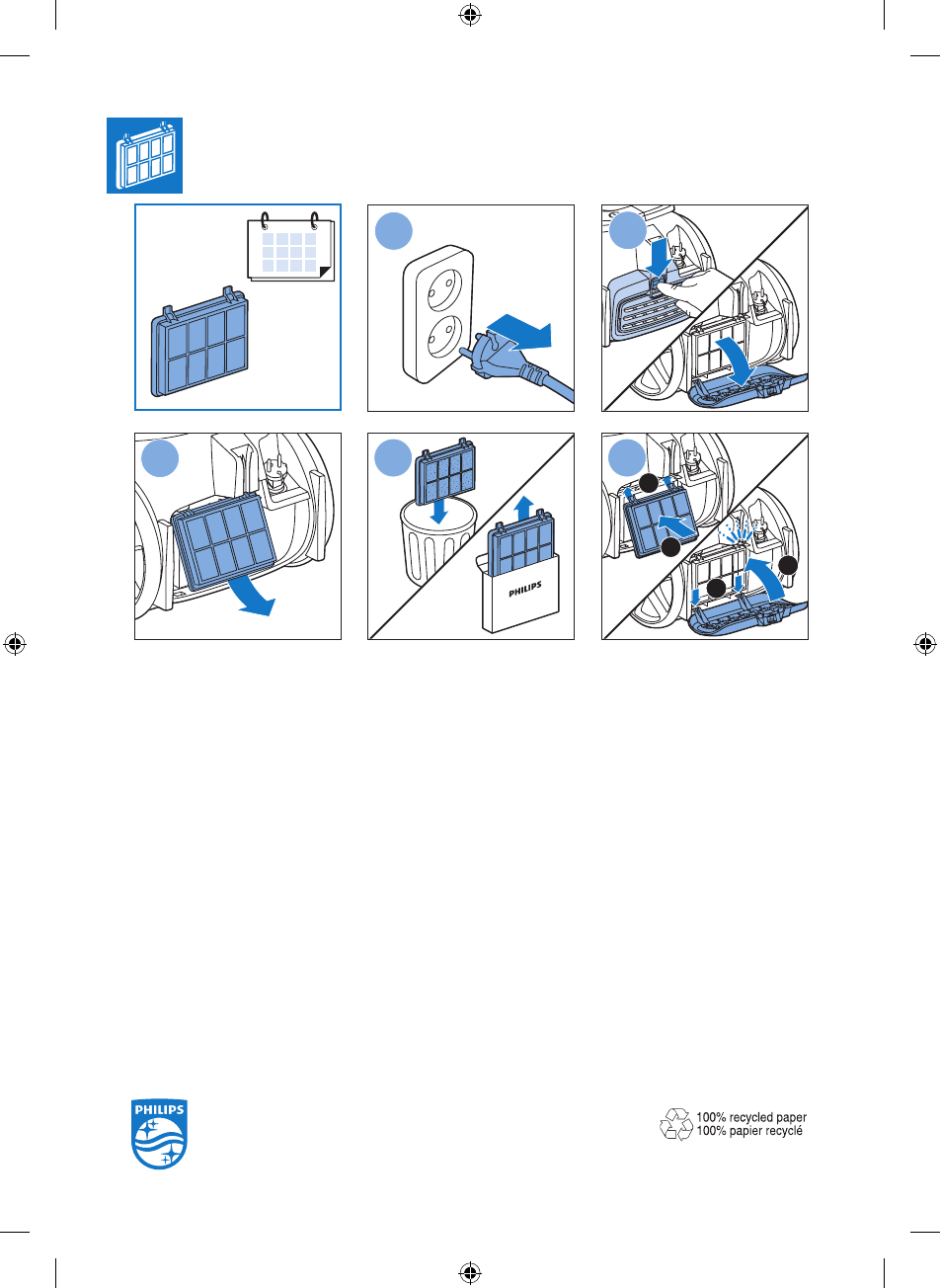 PHILIPS

PHILIPS

100% recycled paper
100% papier recyclé