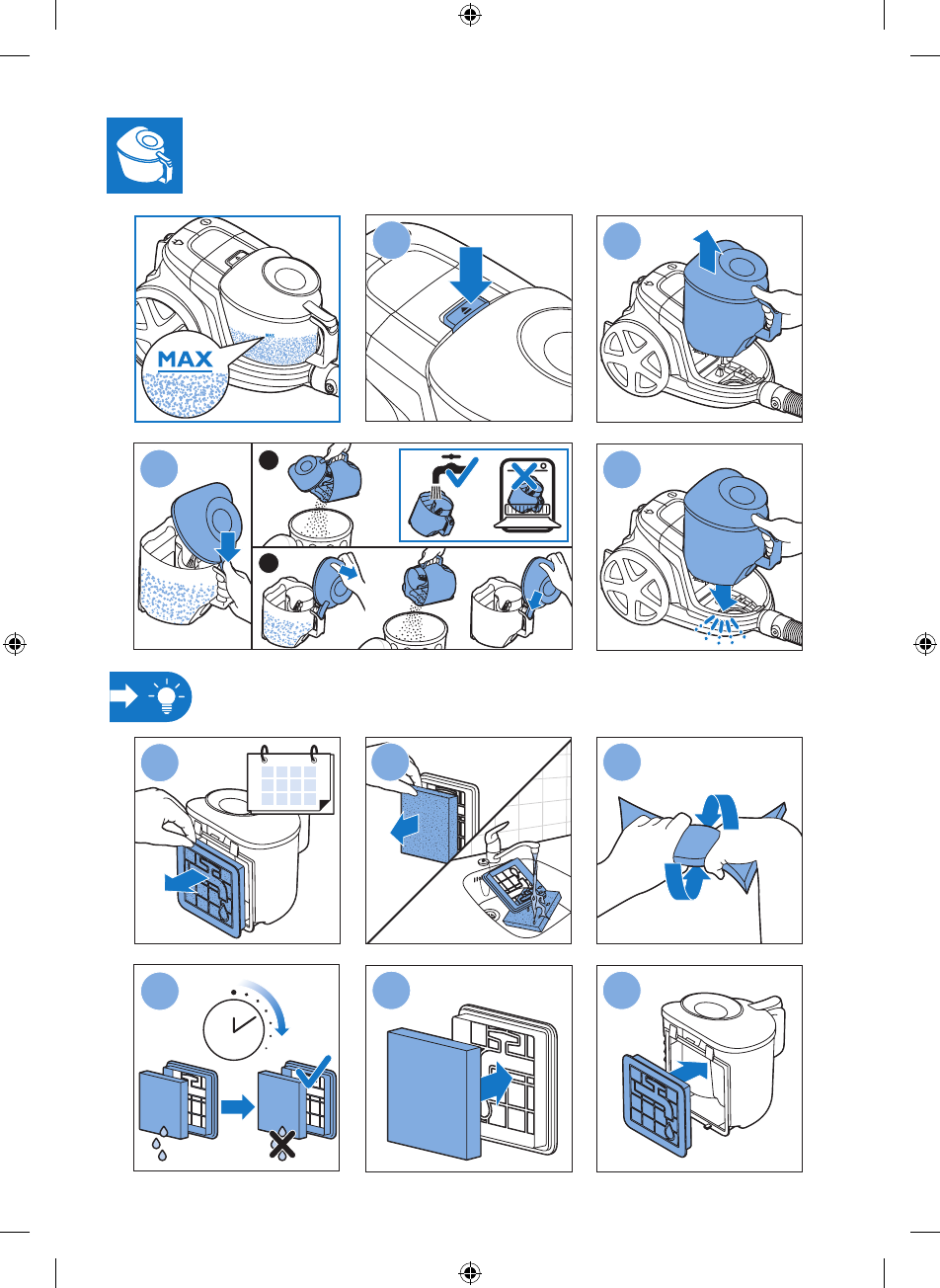 MAX

MAX