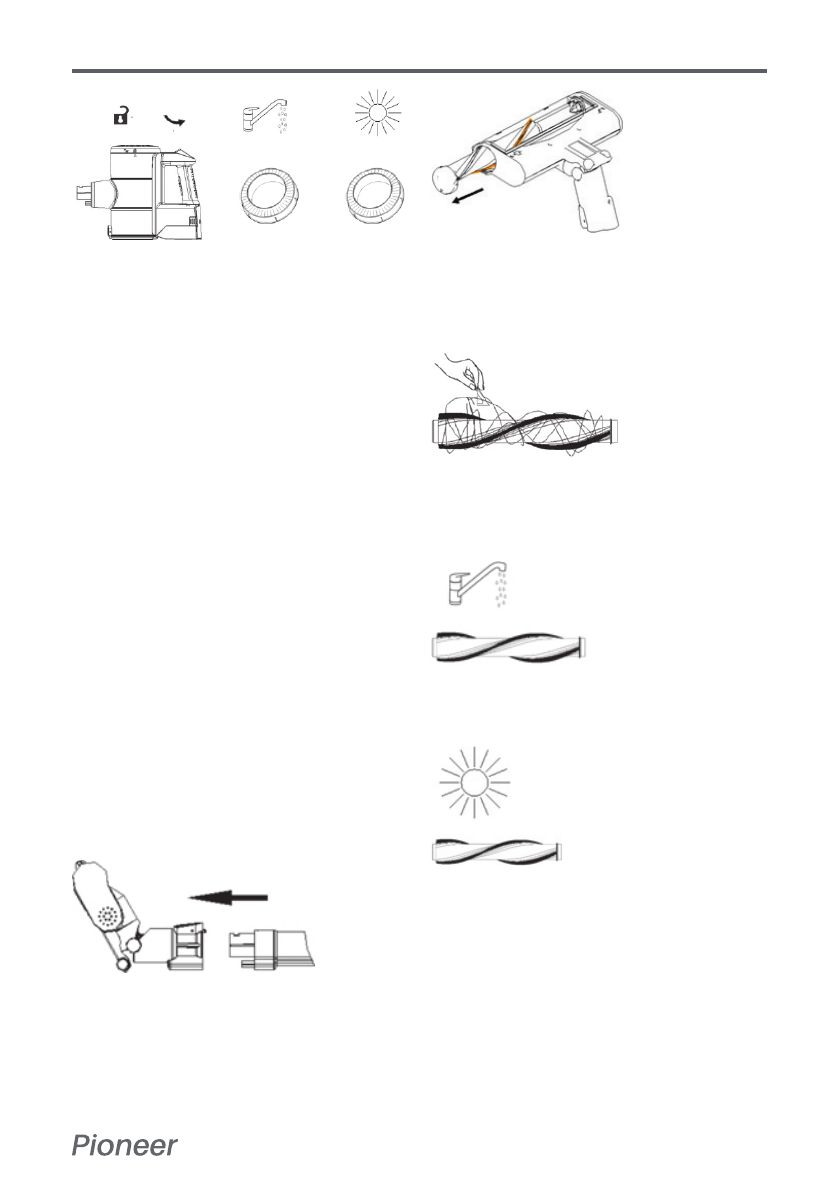 Pioneer