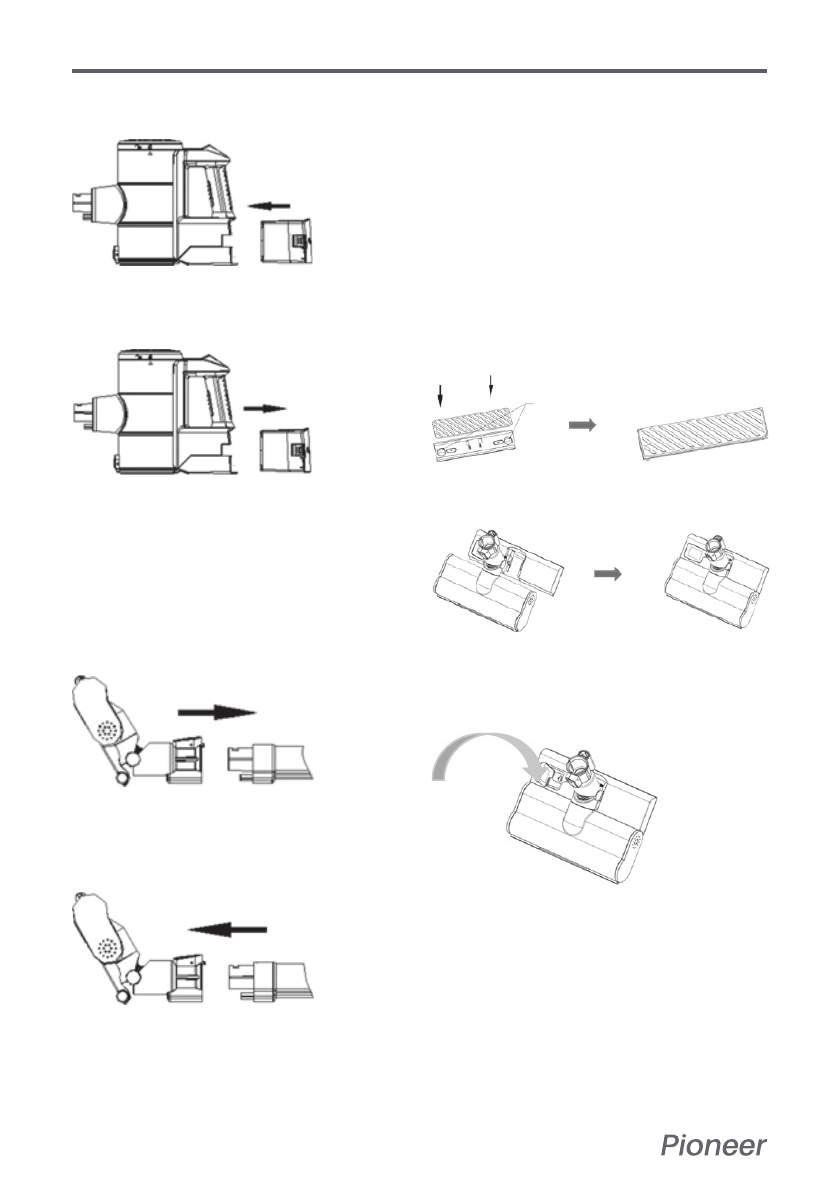 Pioneer