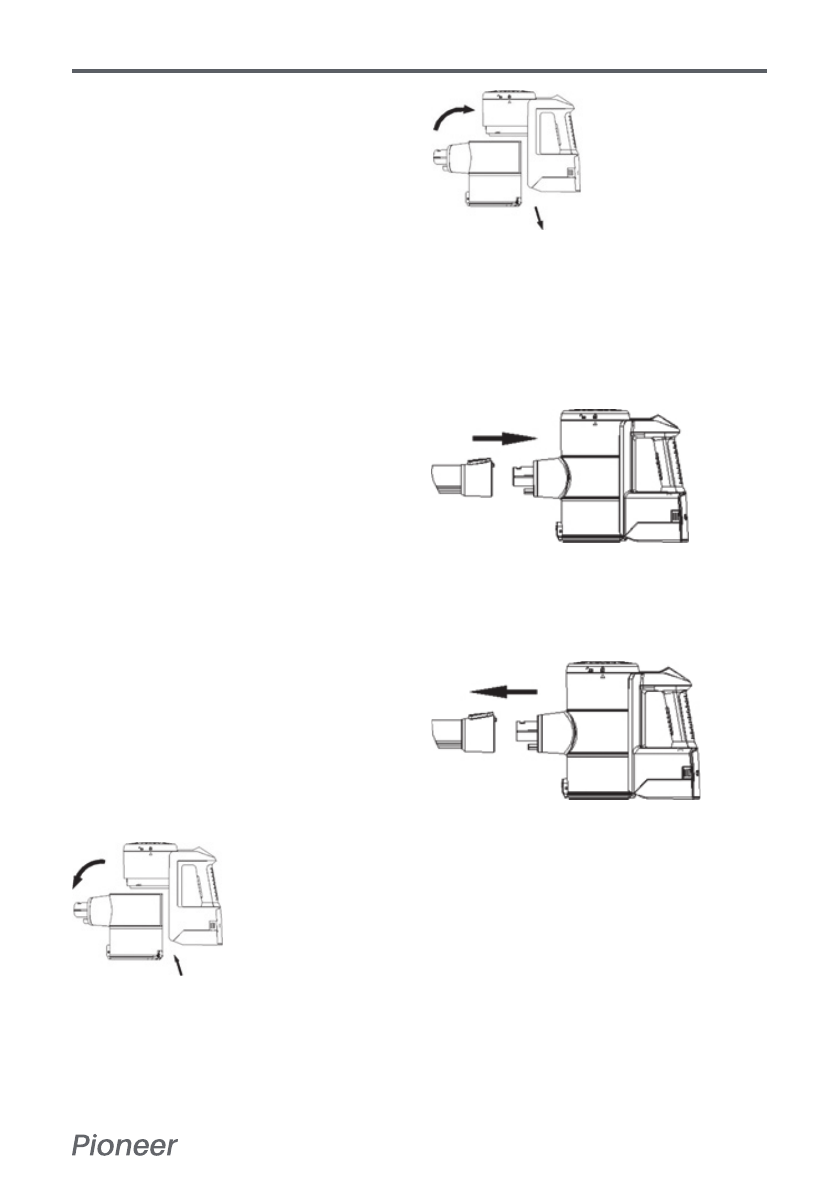 Pioneer