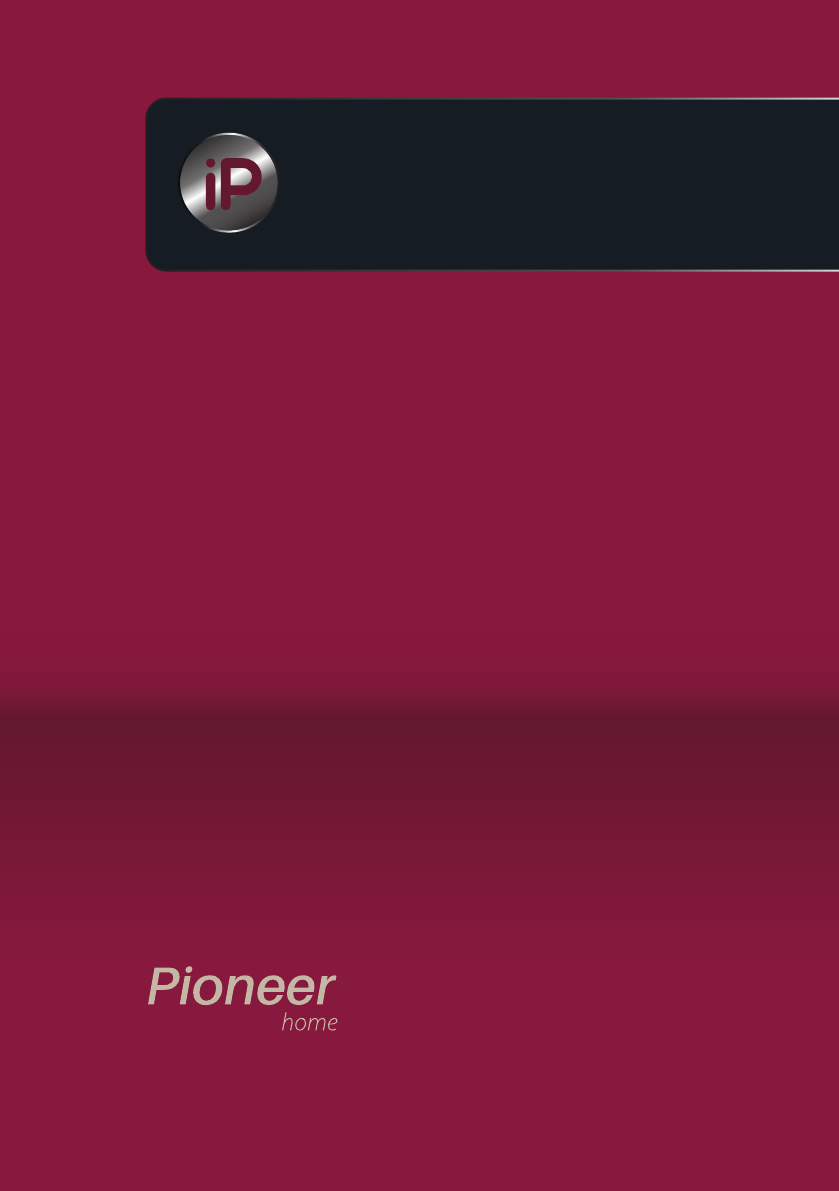 iP

Pioneer
home