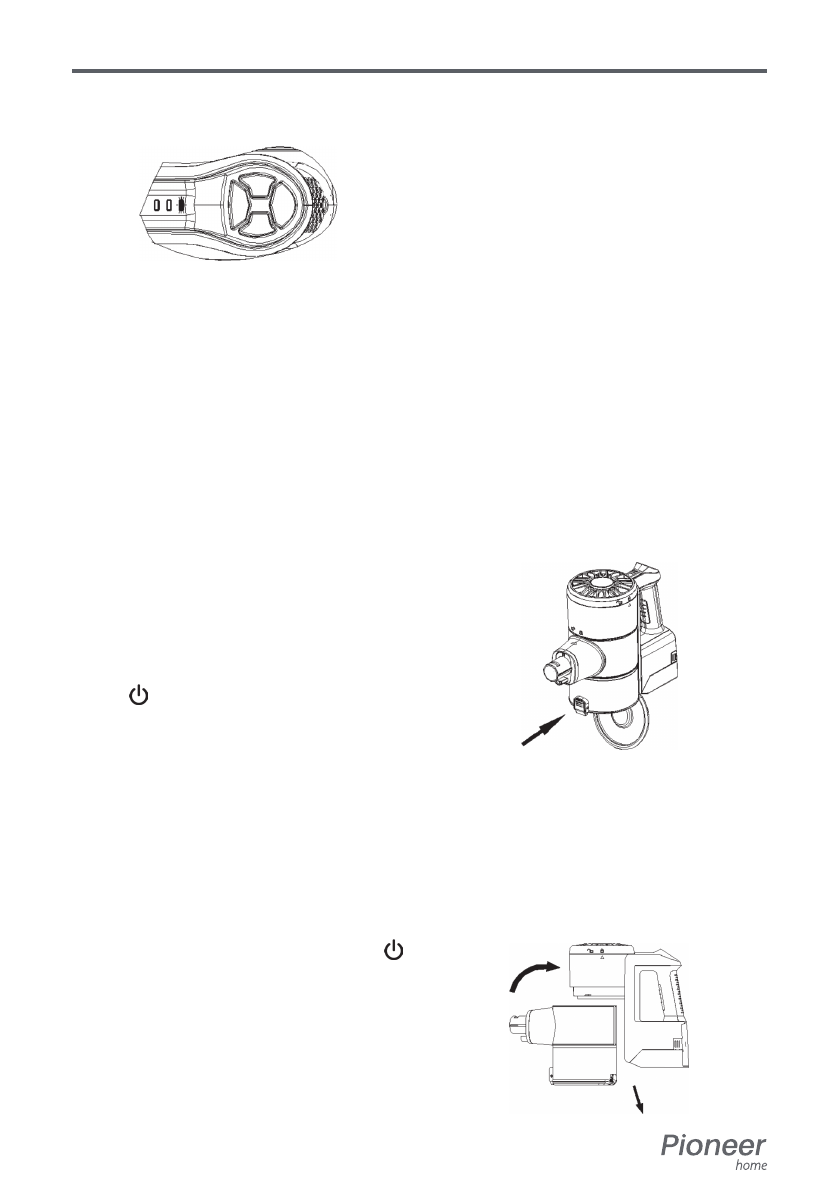 Pioneer
home