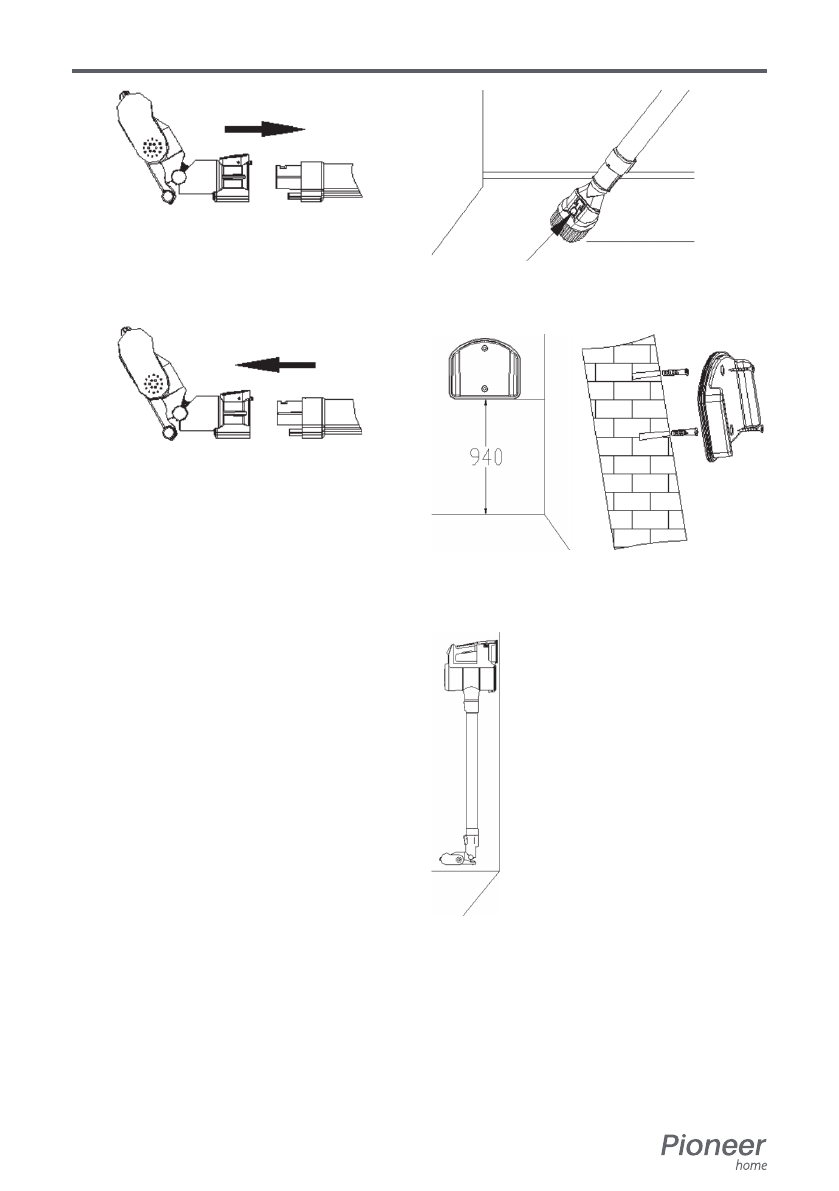 940

Pioneer
home