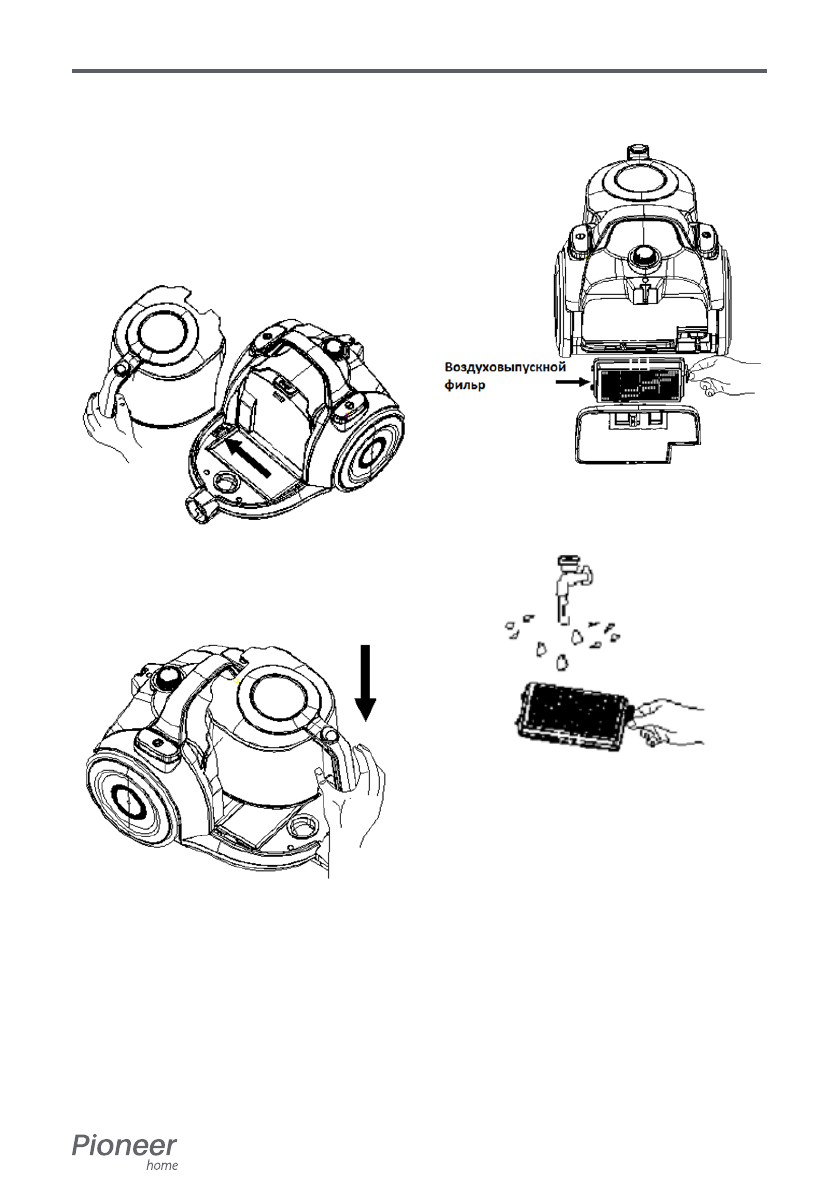 Воздуховыпускной фильр

Pioneer
home