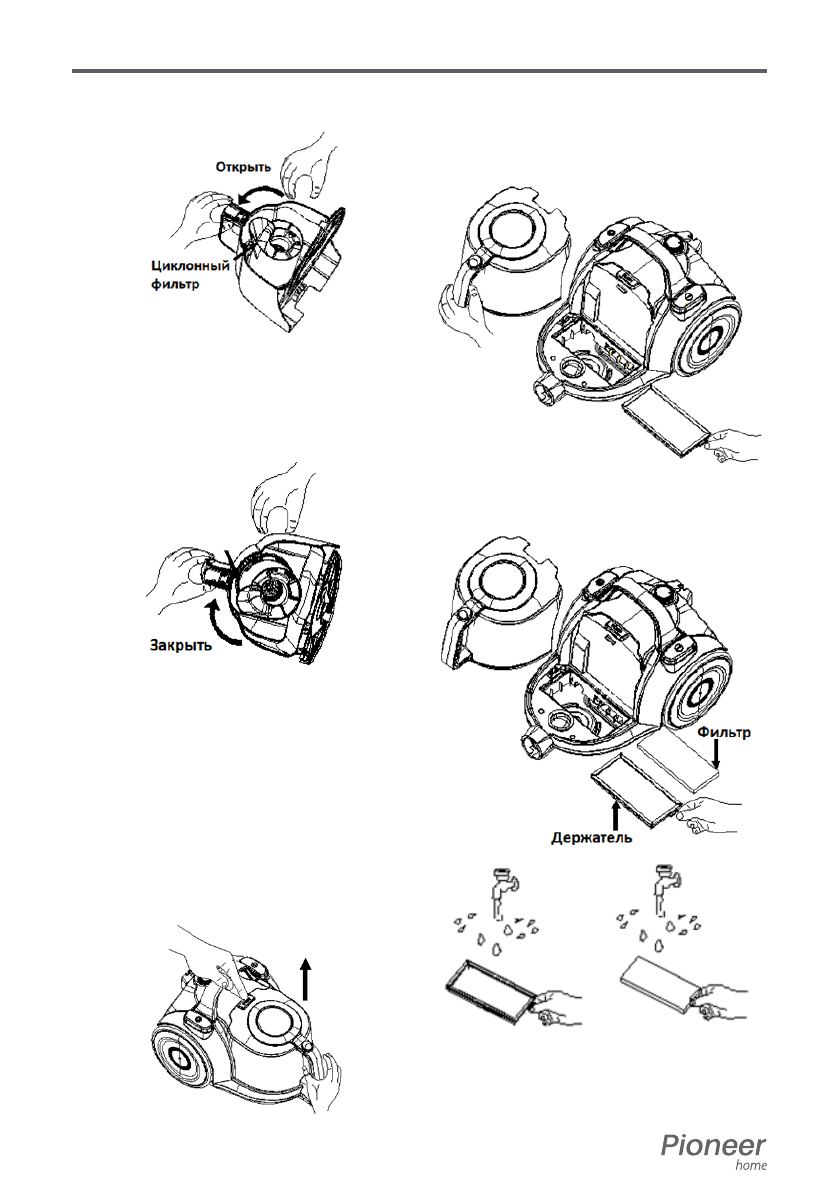 Открыть

Циклонный фильтр

Закрыть

Фильтр

Держатель

Pioneer
home