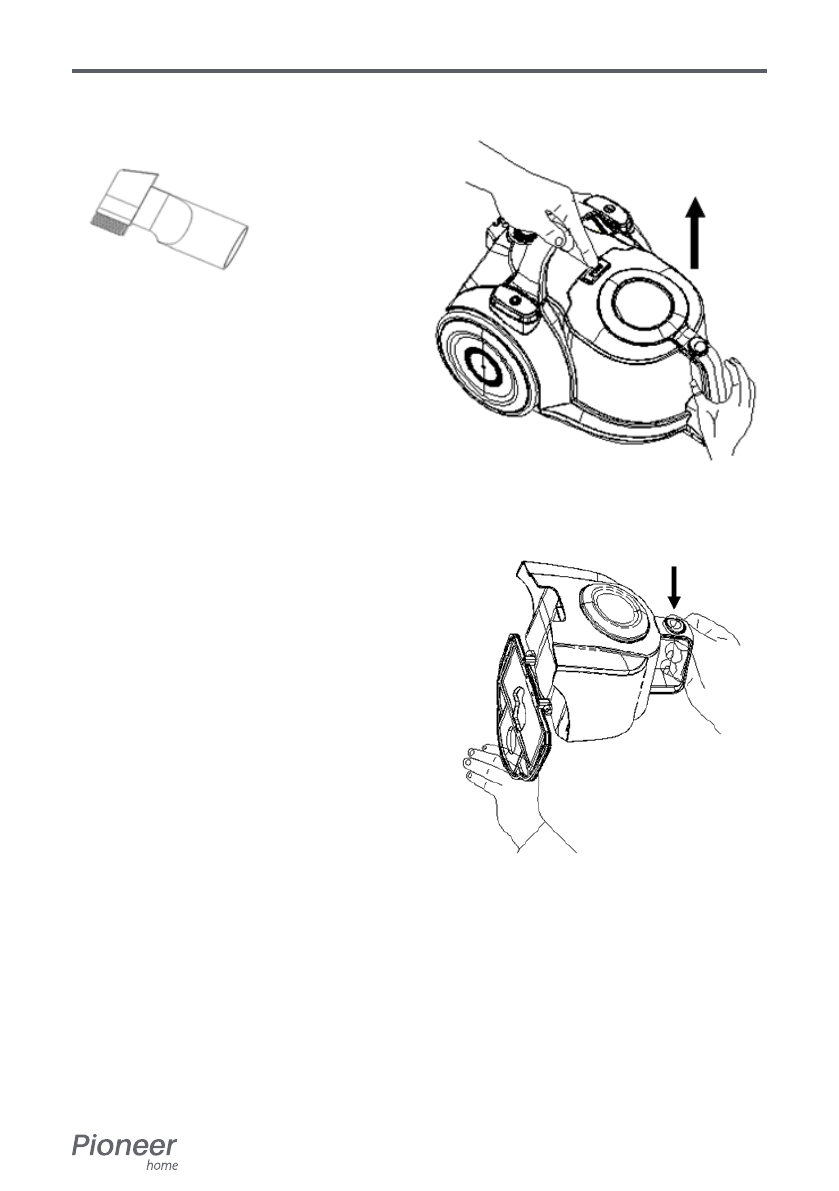 Pioneer
home