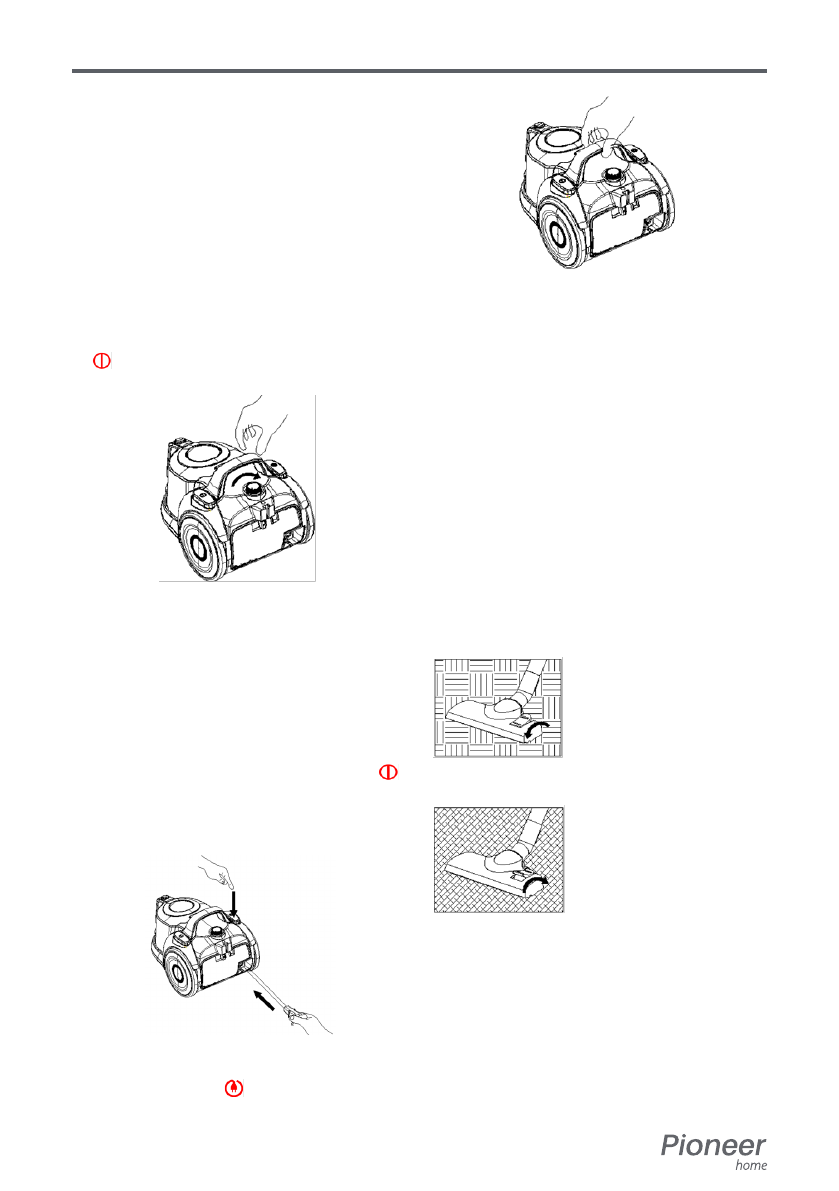 Pioneer
home