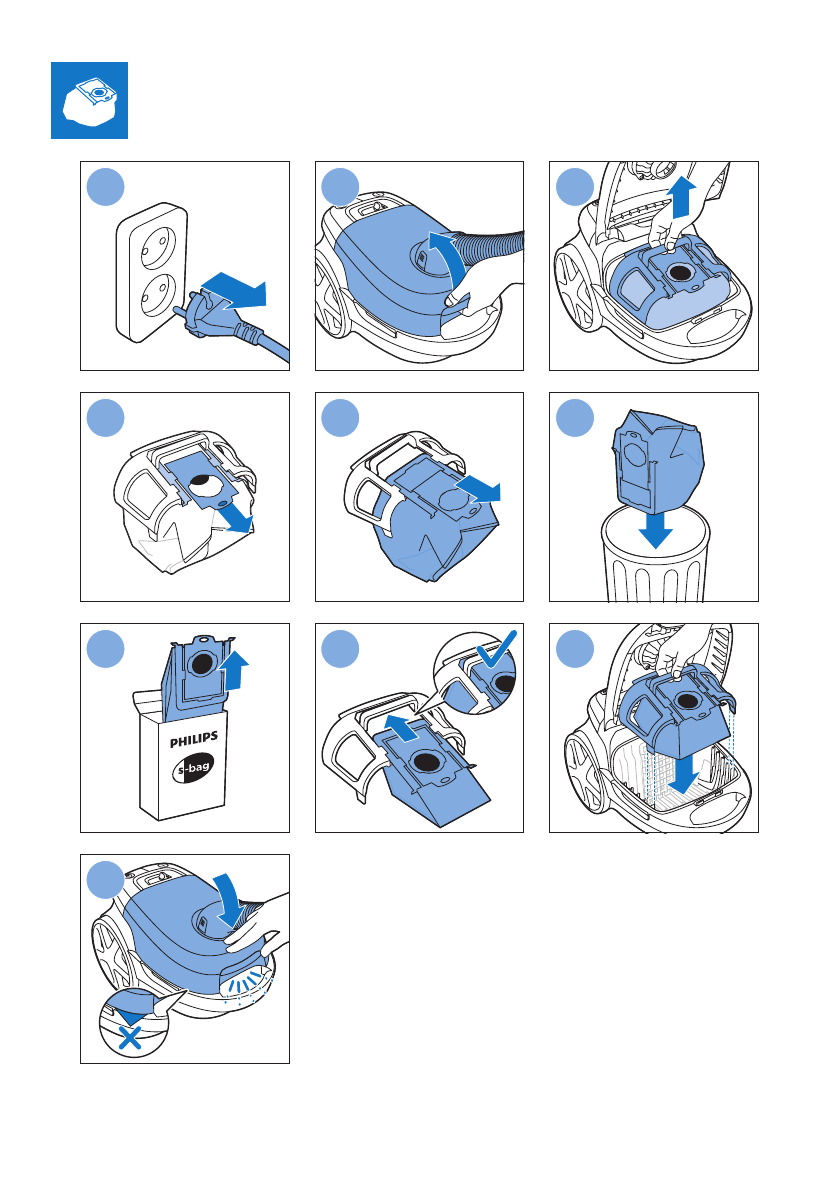 PHILIPS
s-bag