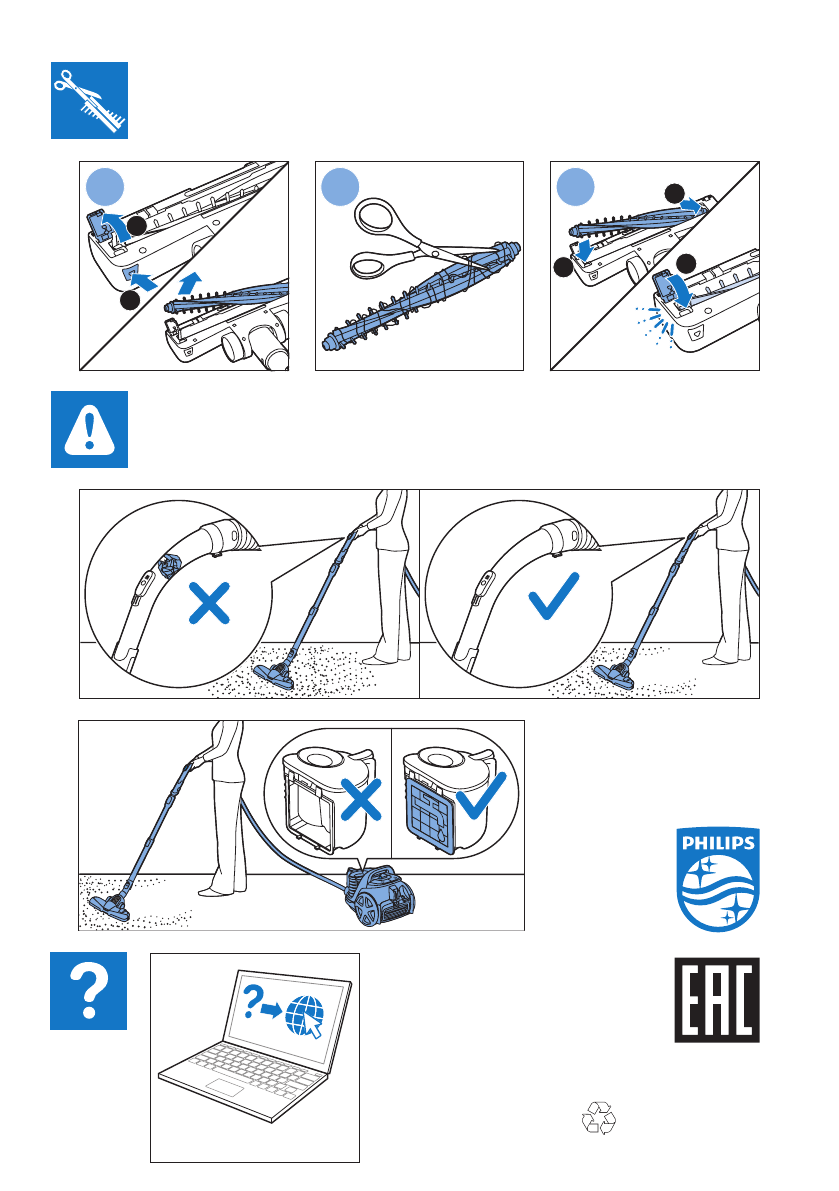 PHILIPS

EAC