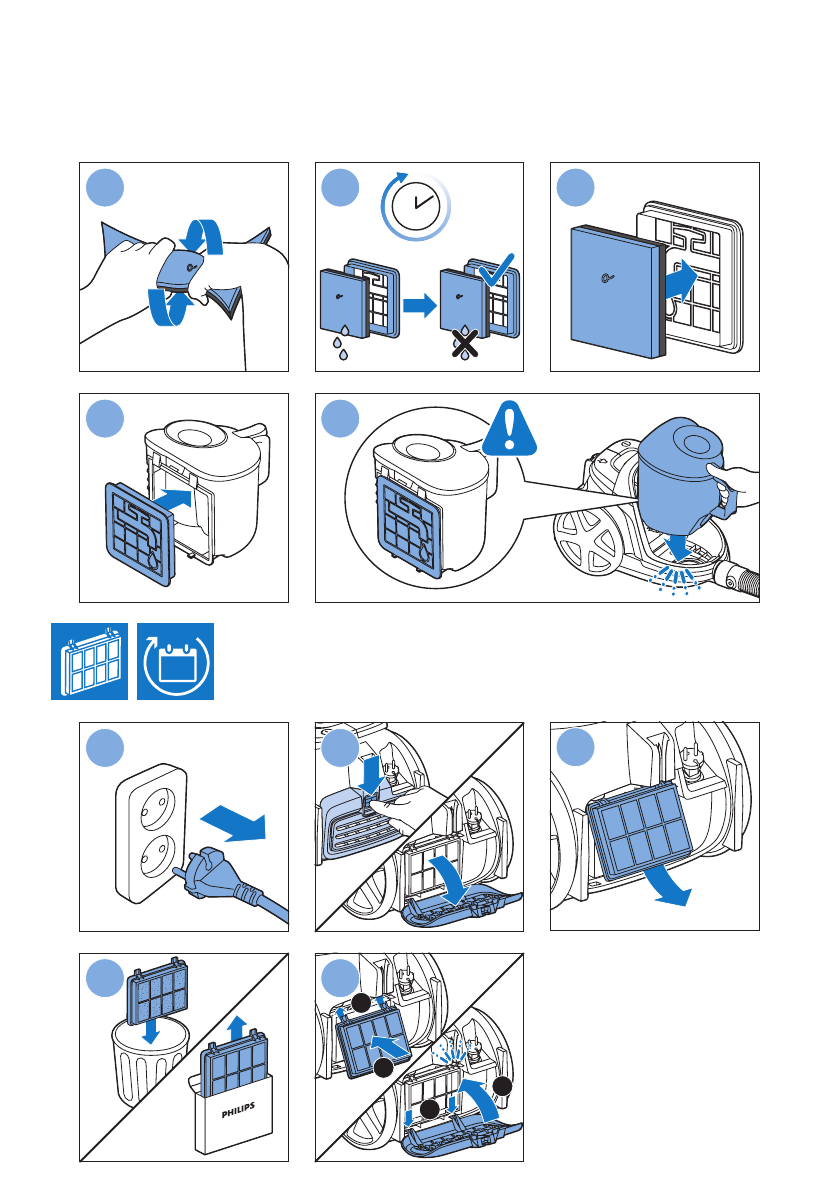 PHILIPS