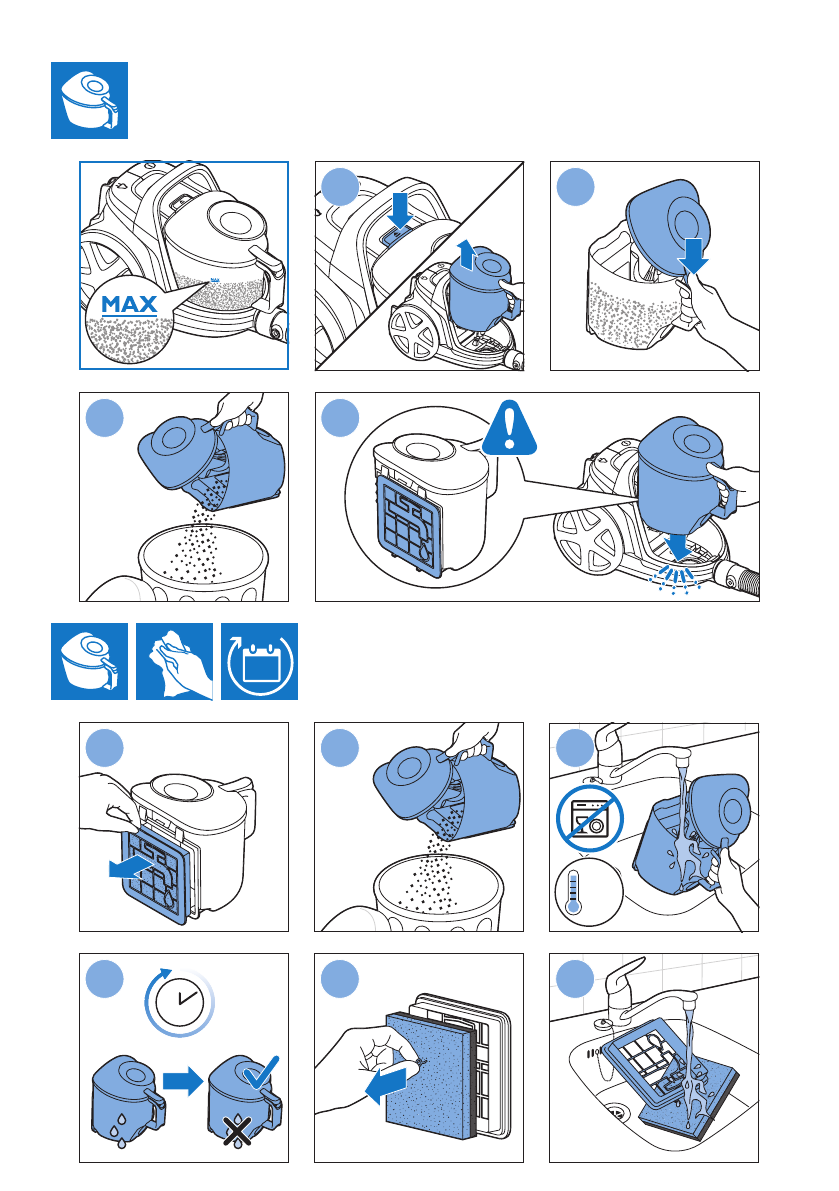 MAX