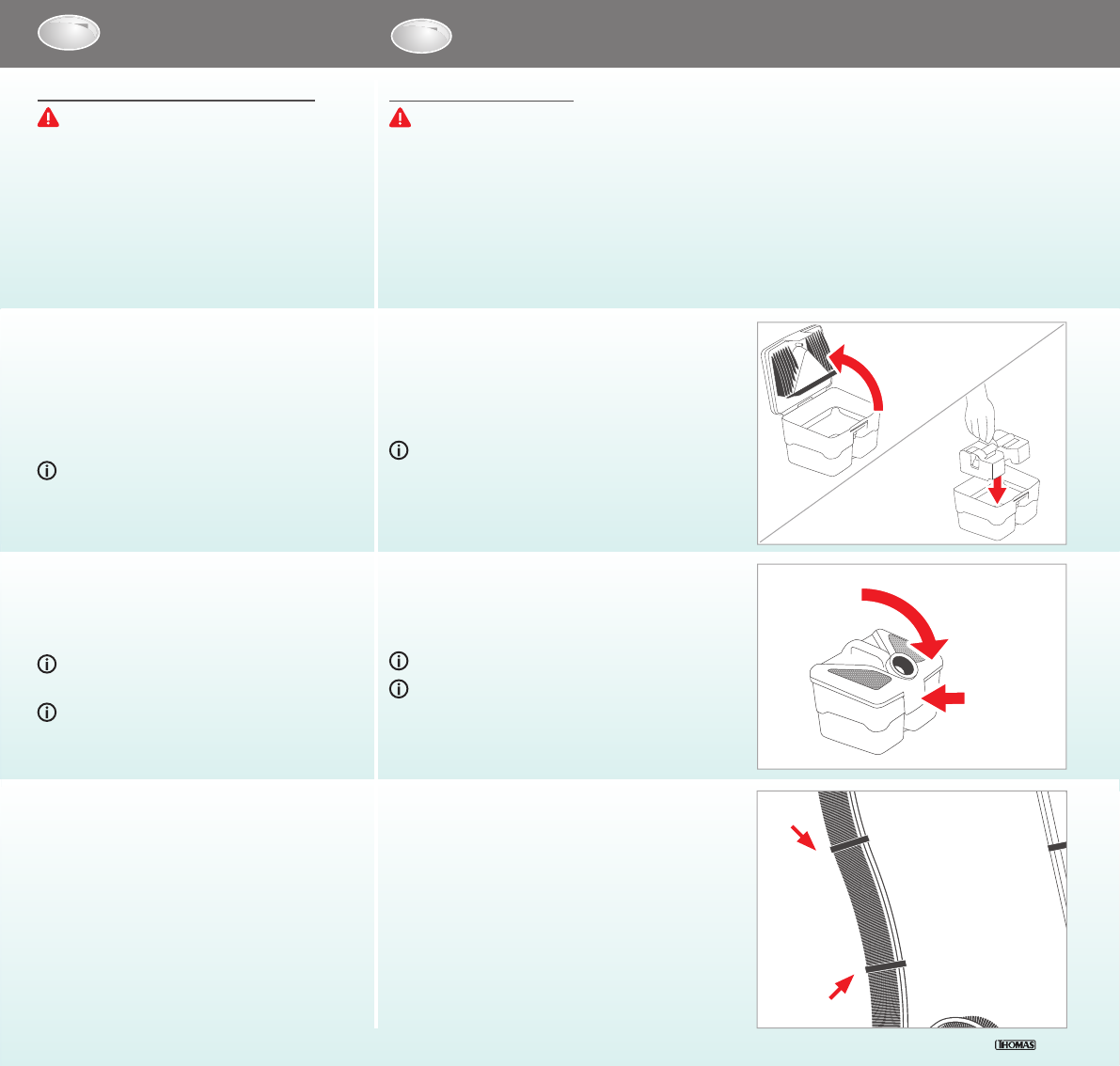 THOMAS