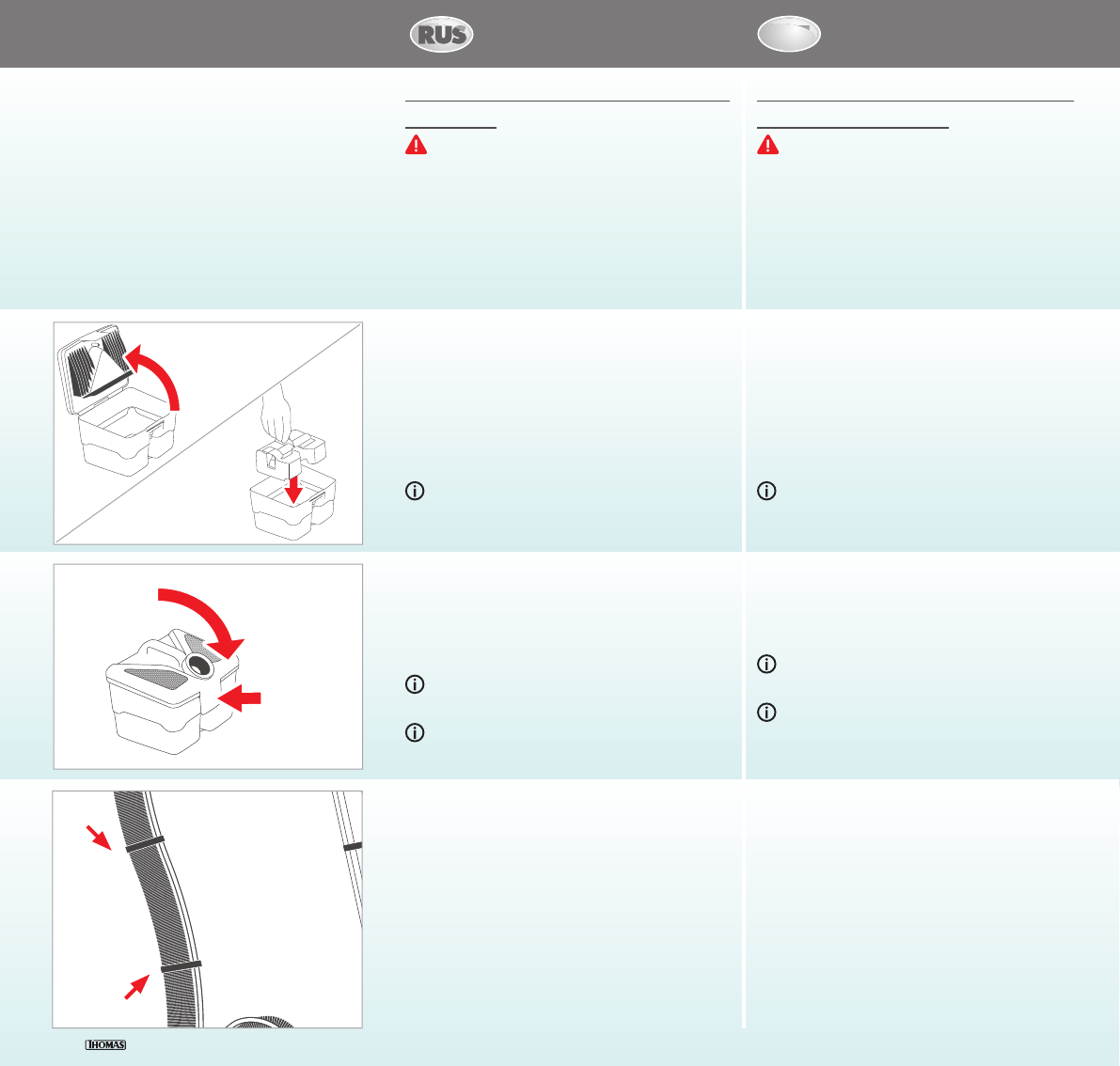 RUS

THOMAS