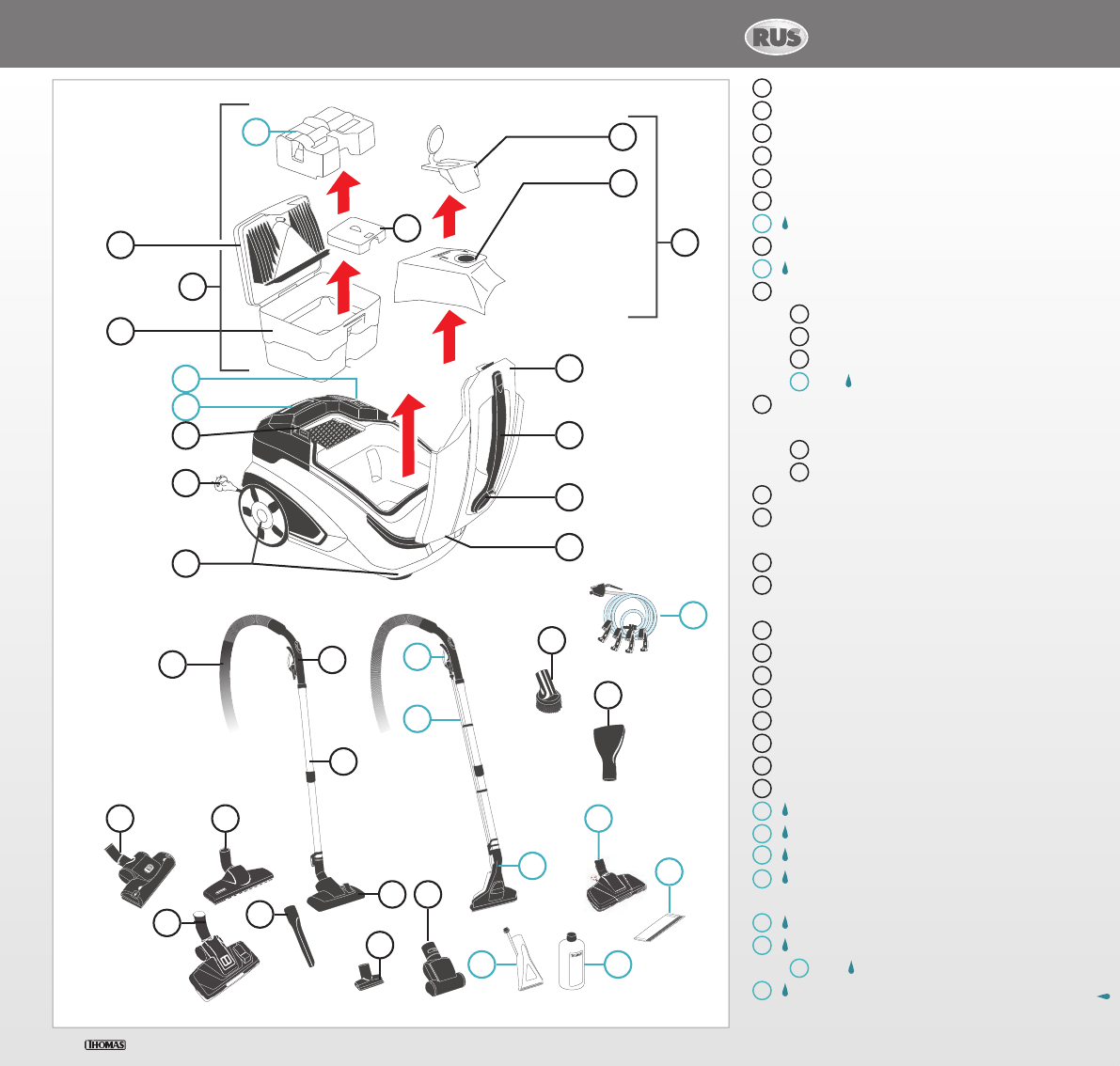 RUS

THOMAS