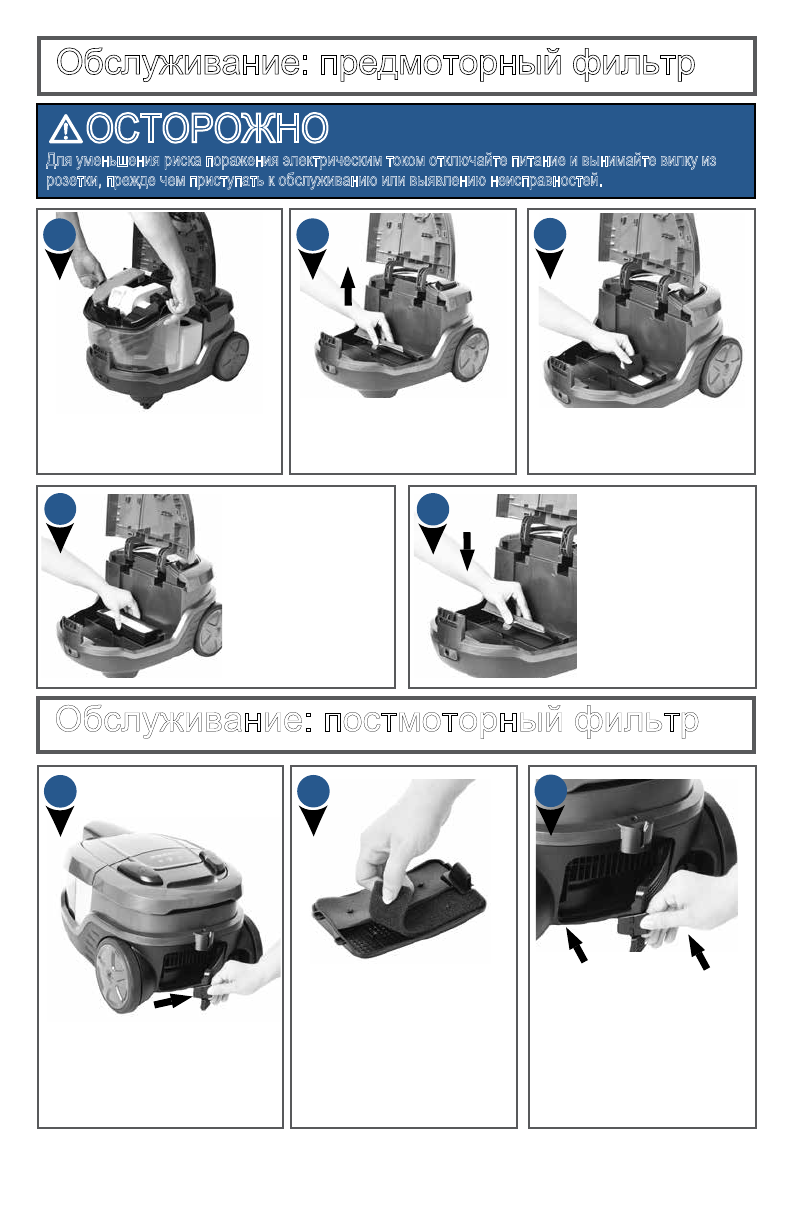 Обслуживание: предмоторный фильтр

ОСТОРОЖНО
Для уменьшения риска поражения электрическим током отключайте питание и вынимайте вилку из розетки, прежде чем приступать к обслуживанию или выявлению неисправностей.

Обслуживание: постмоторный фильтр