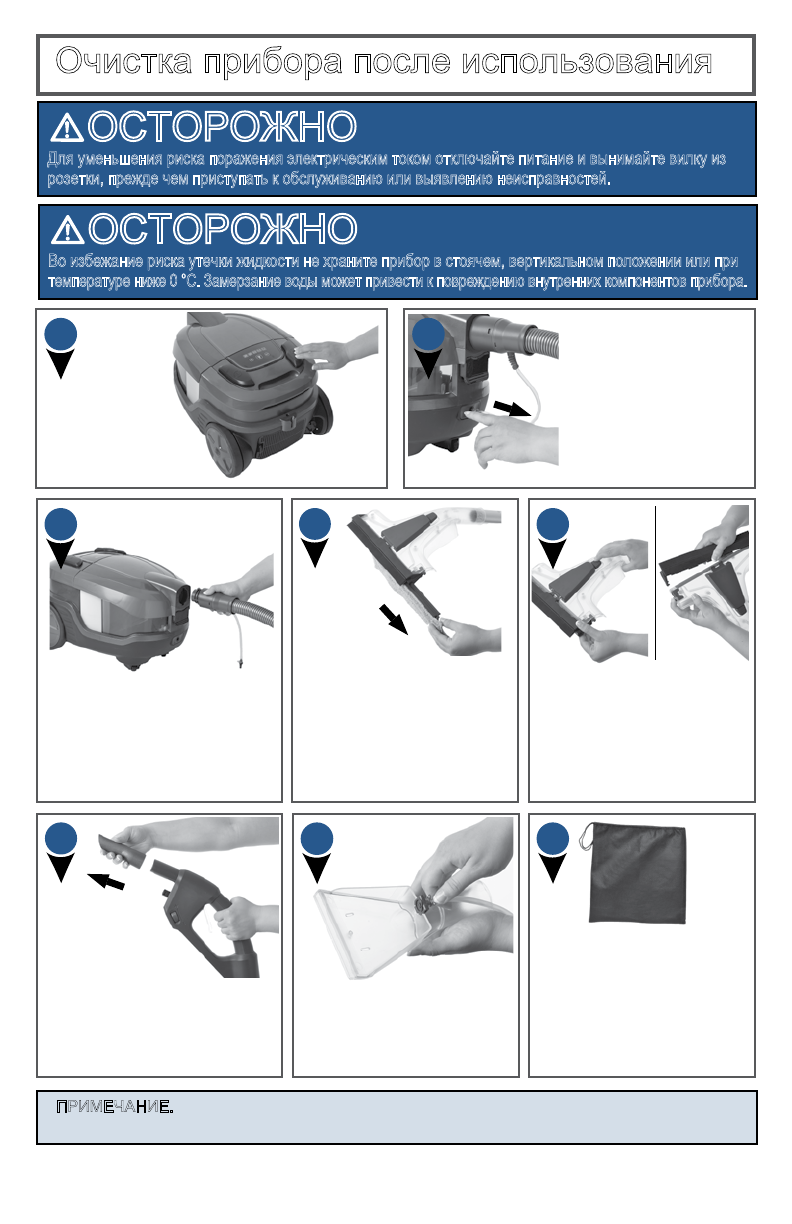 Очистка прибора после использования

ОСТОРОЖНО
Для уменьшения риска поражения электрическим током отключайте питание и вынимайте вилку из розетки, прежде чем приступать к обслуживанию или выявлению неисправностей.

ОСТОРОЖНО
Во избежание риска утечки жидкости не храните прибор в стоячем, вертикальном положении или при температуре ниже 0 °C. Замерзание воды может привести к повреждению внутренних компонентов прибора.

ПРИМЕЧАНИЕ.