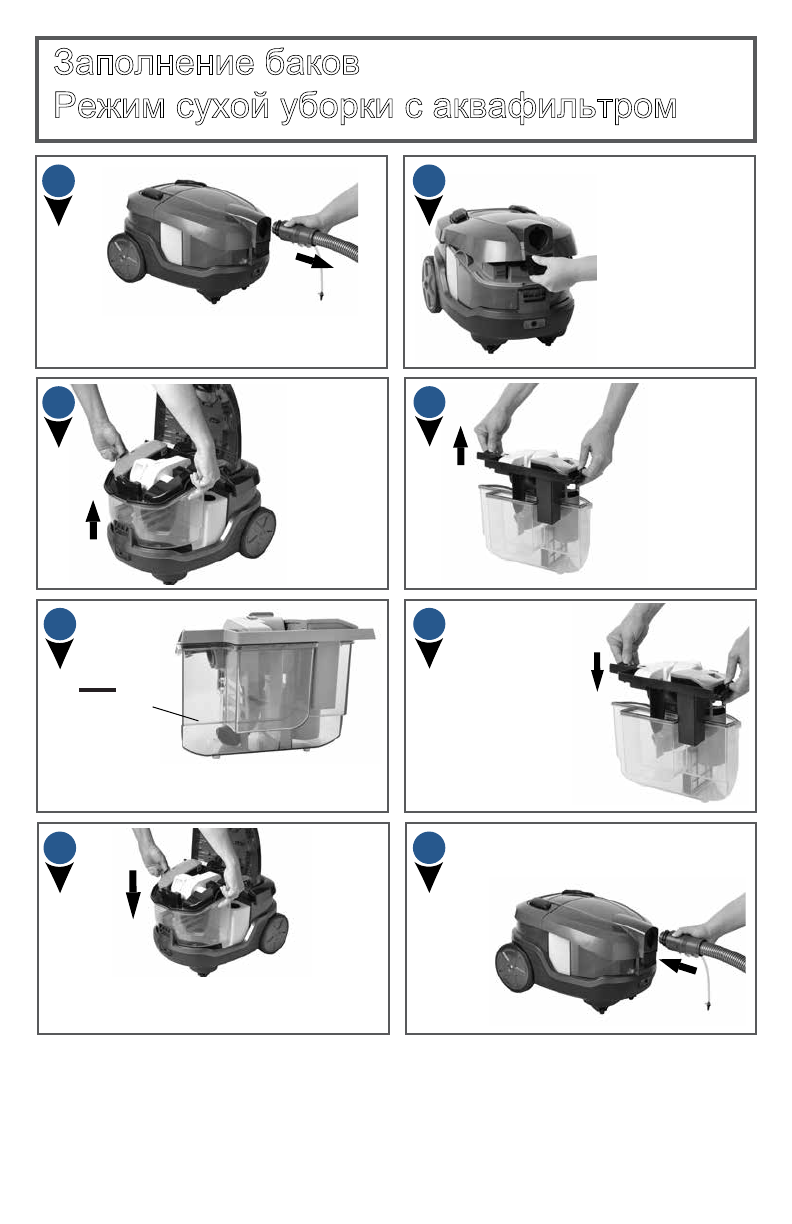 Заполнение баков
Режим сухой уборки с аквафильтром