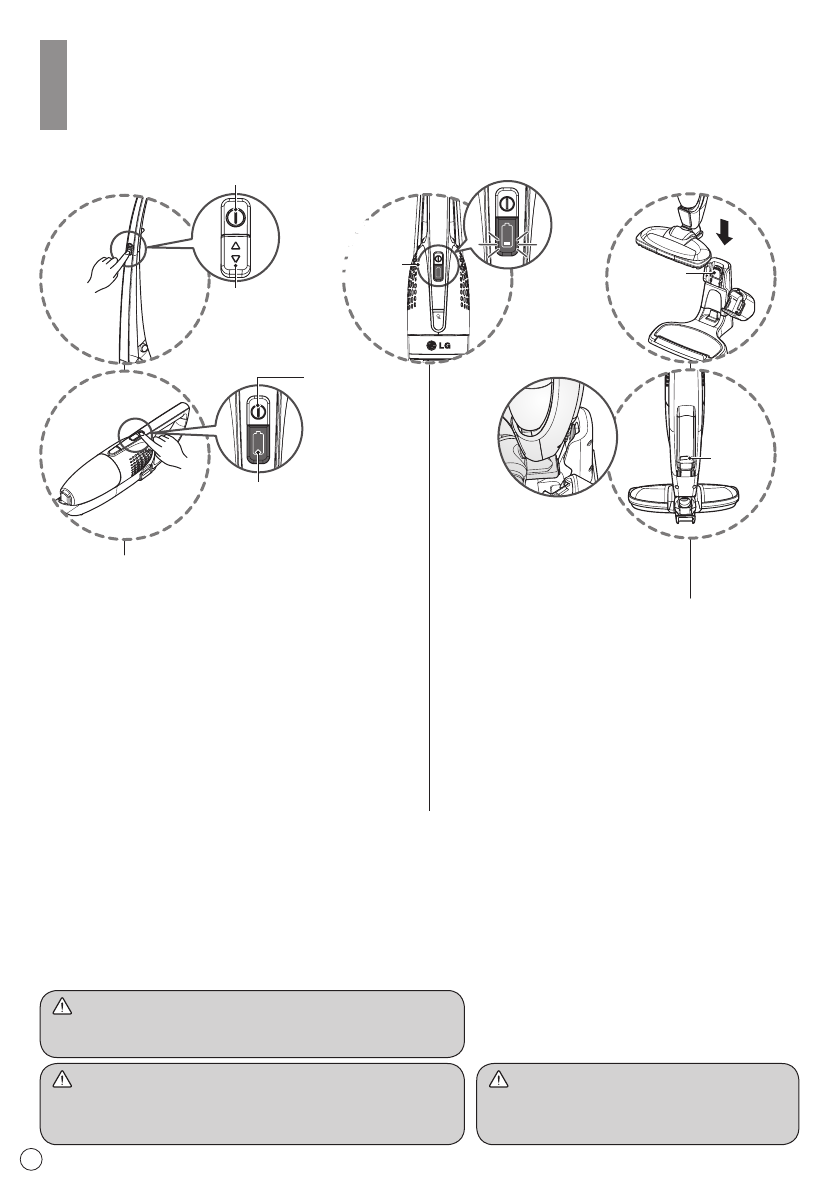 LG