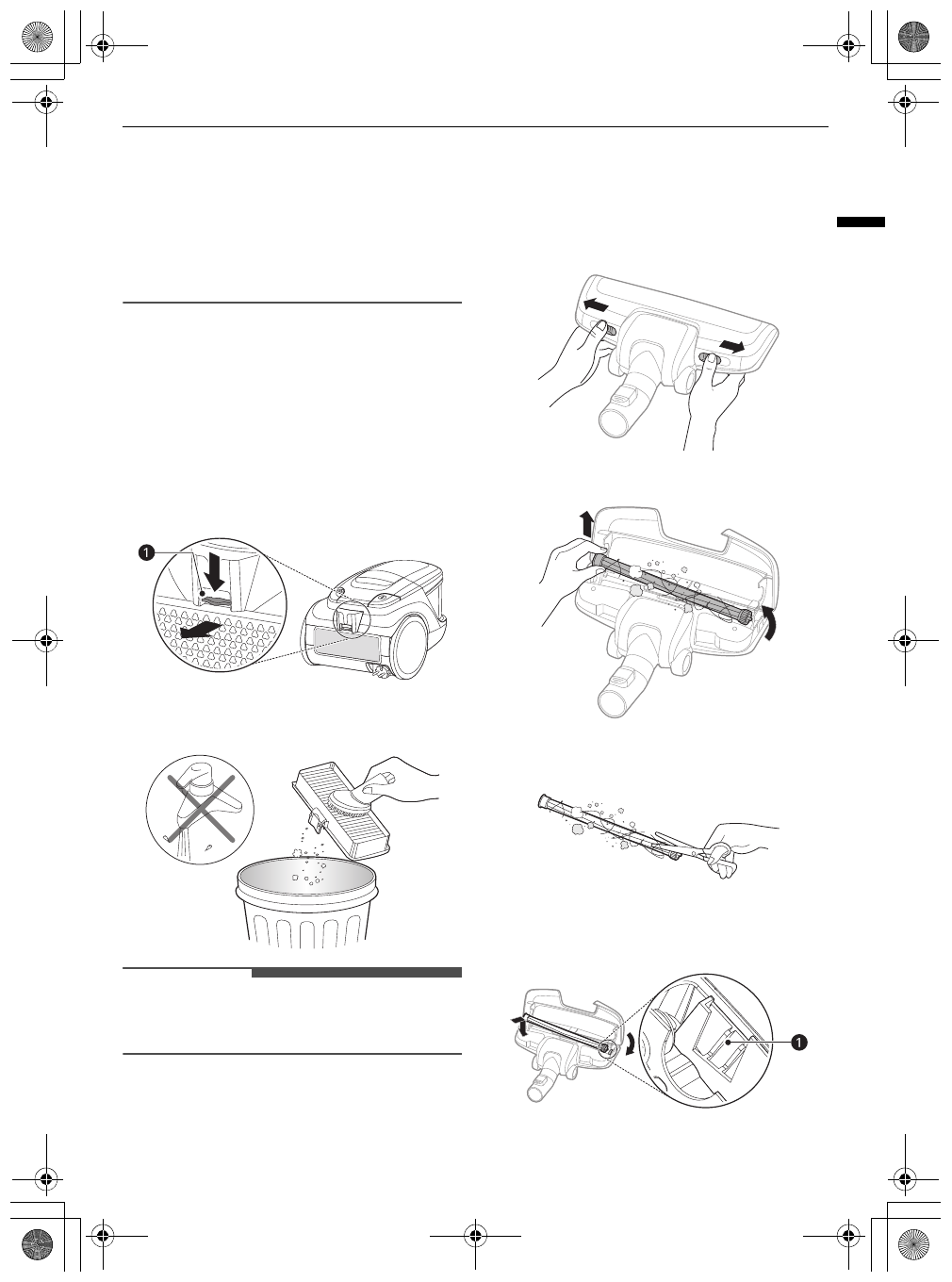 1

1