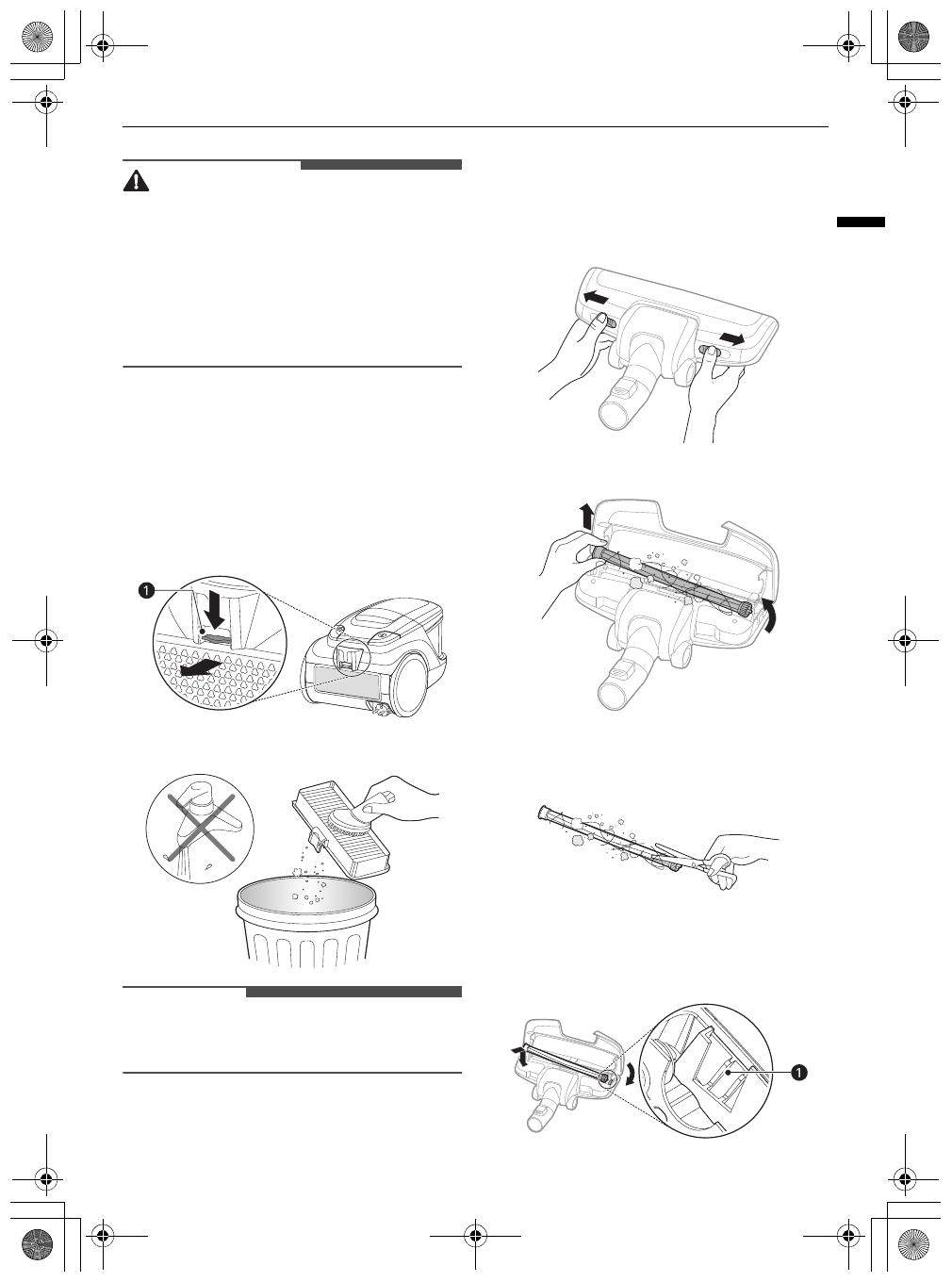 1

1