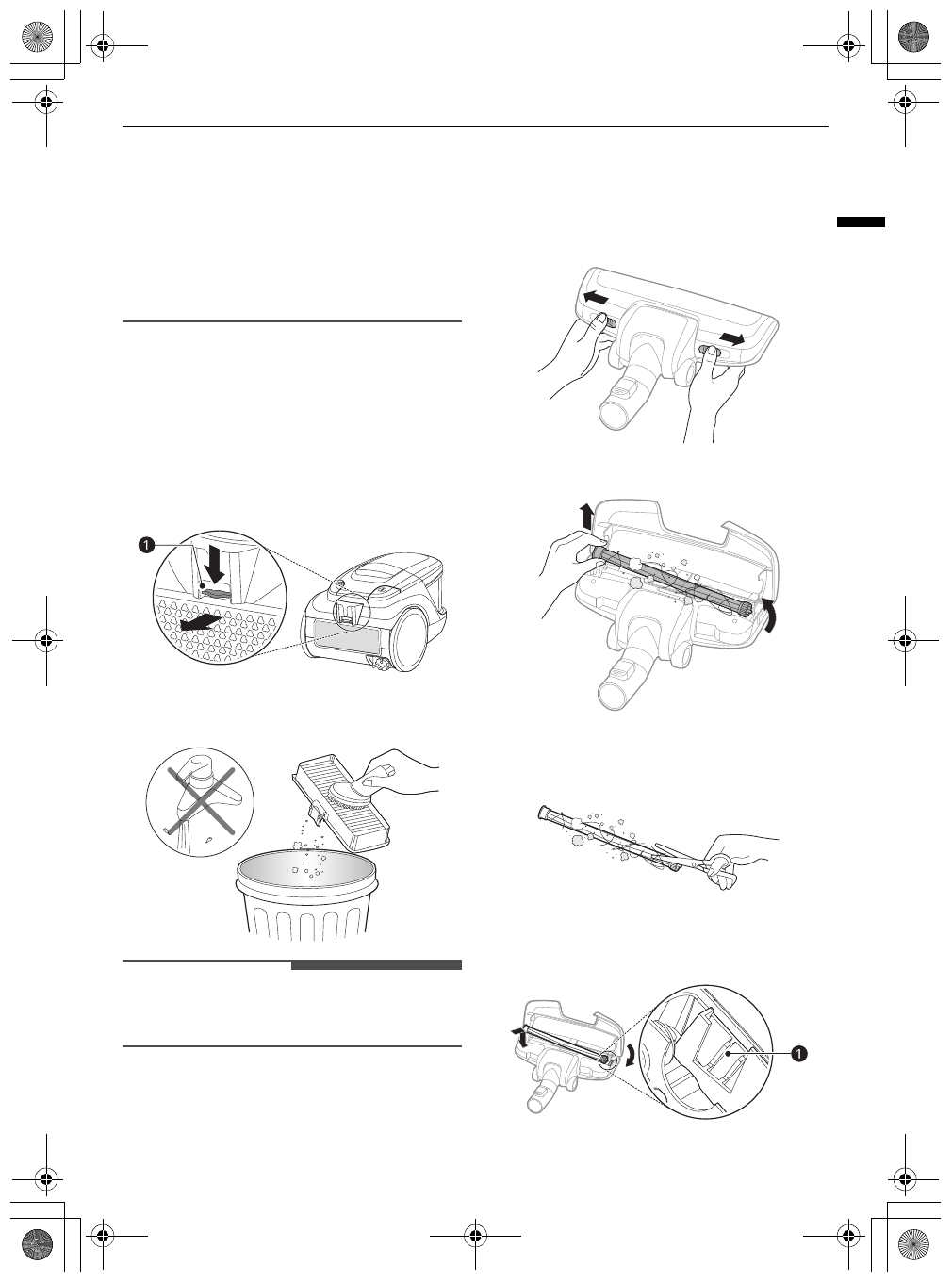 1

1