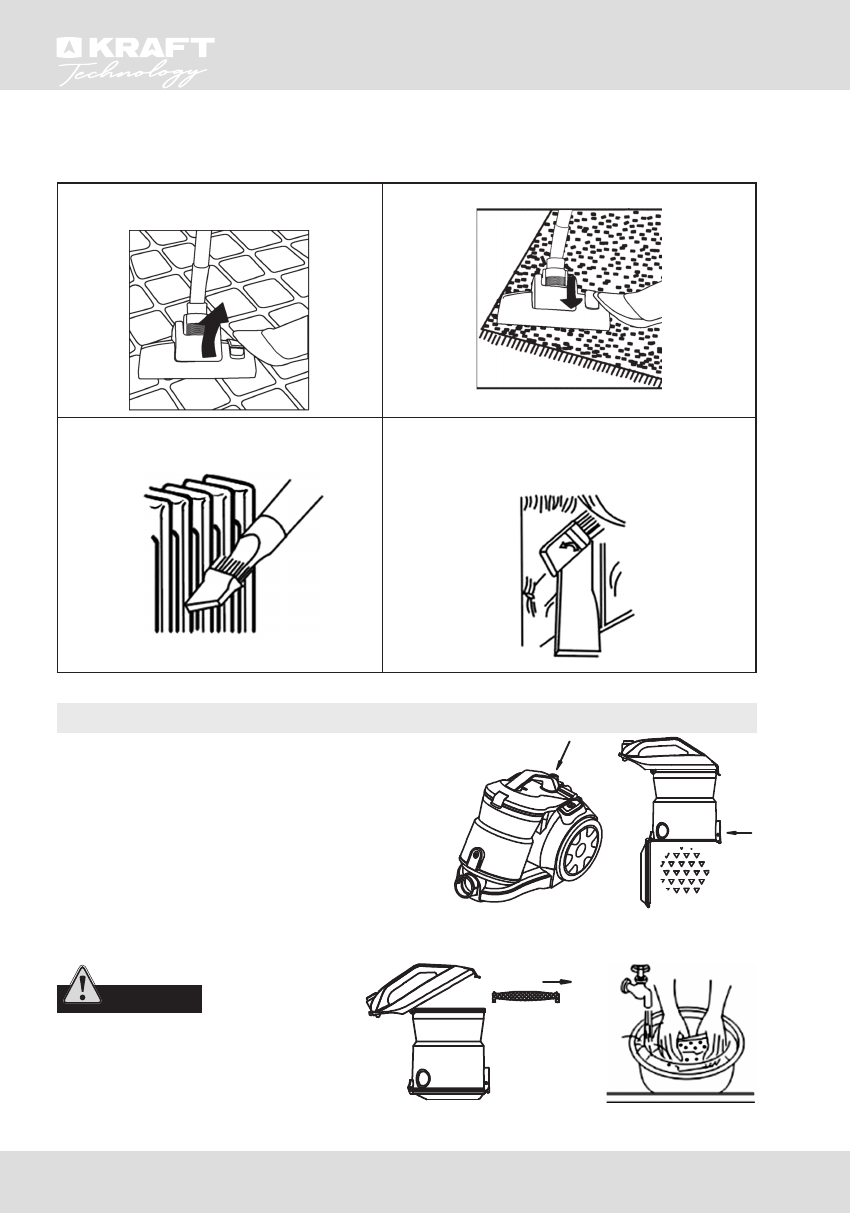 KRAFT
Technology