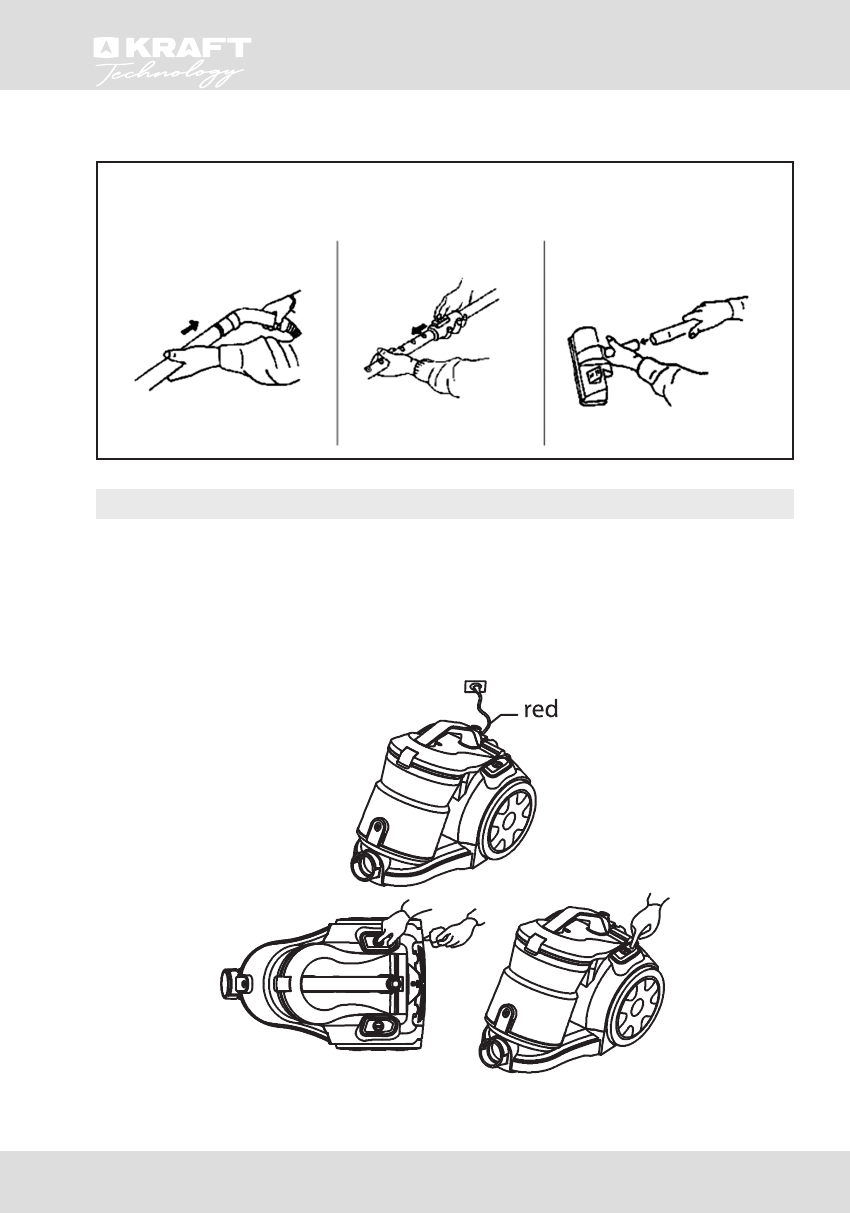 KRAFT
Technology

red