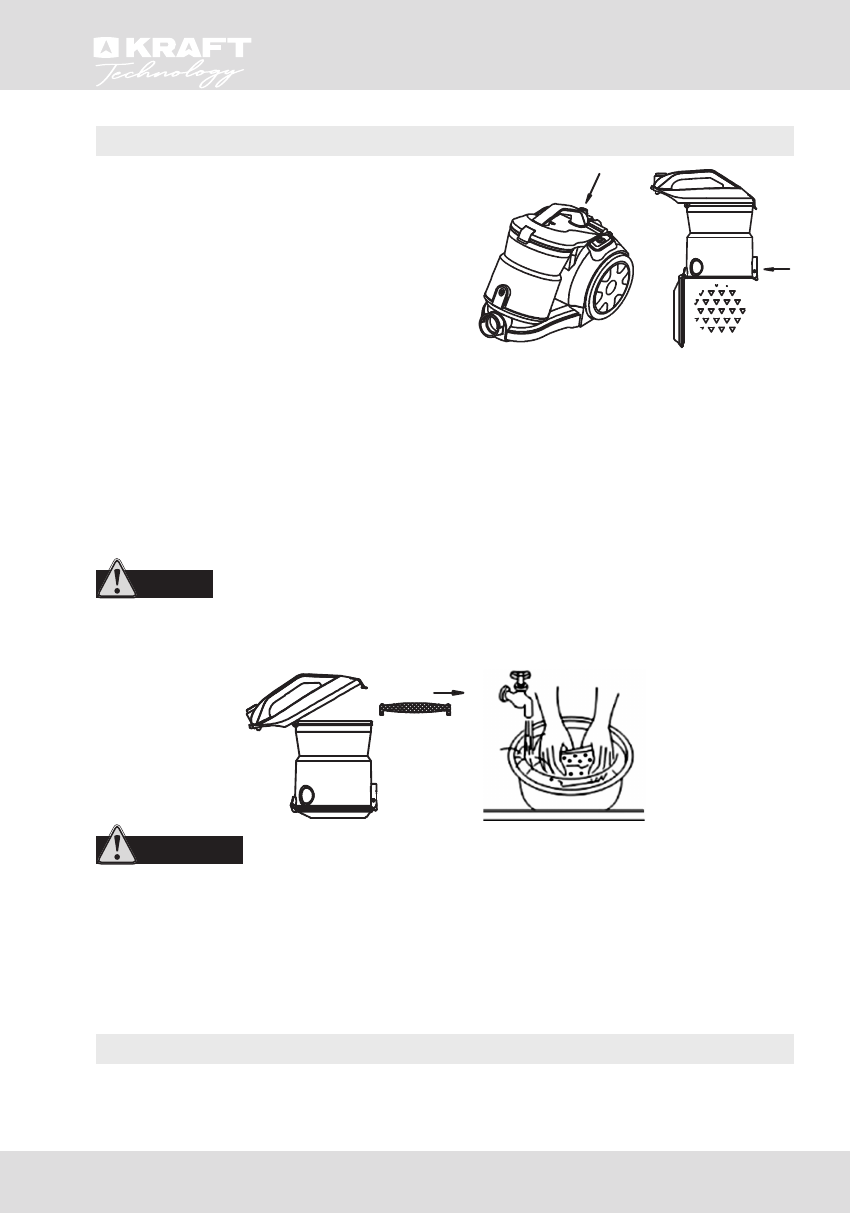 KRAFT
Technology