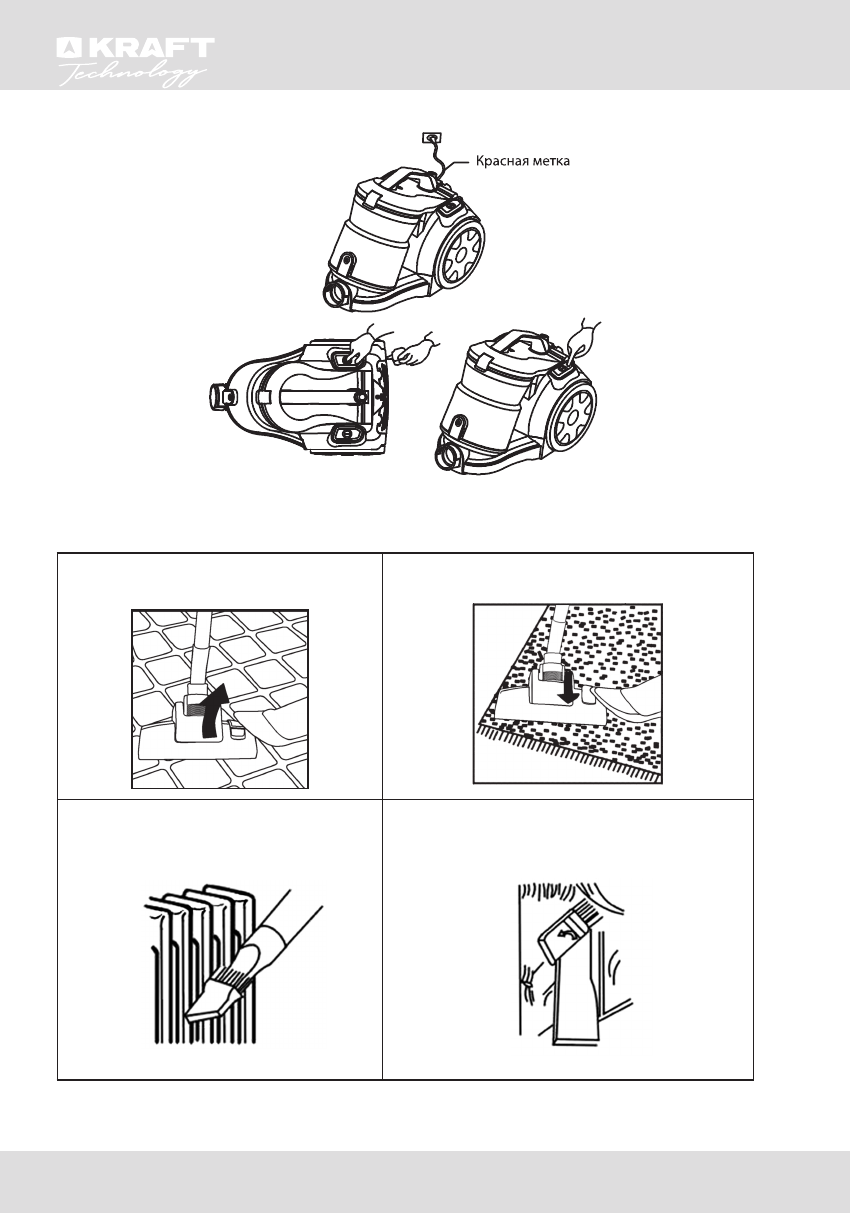 KRAFT Technology

Красная метка