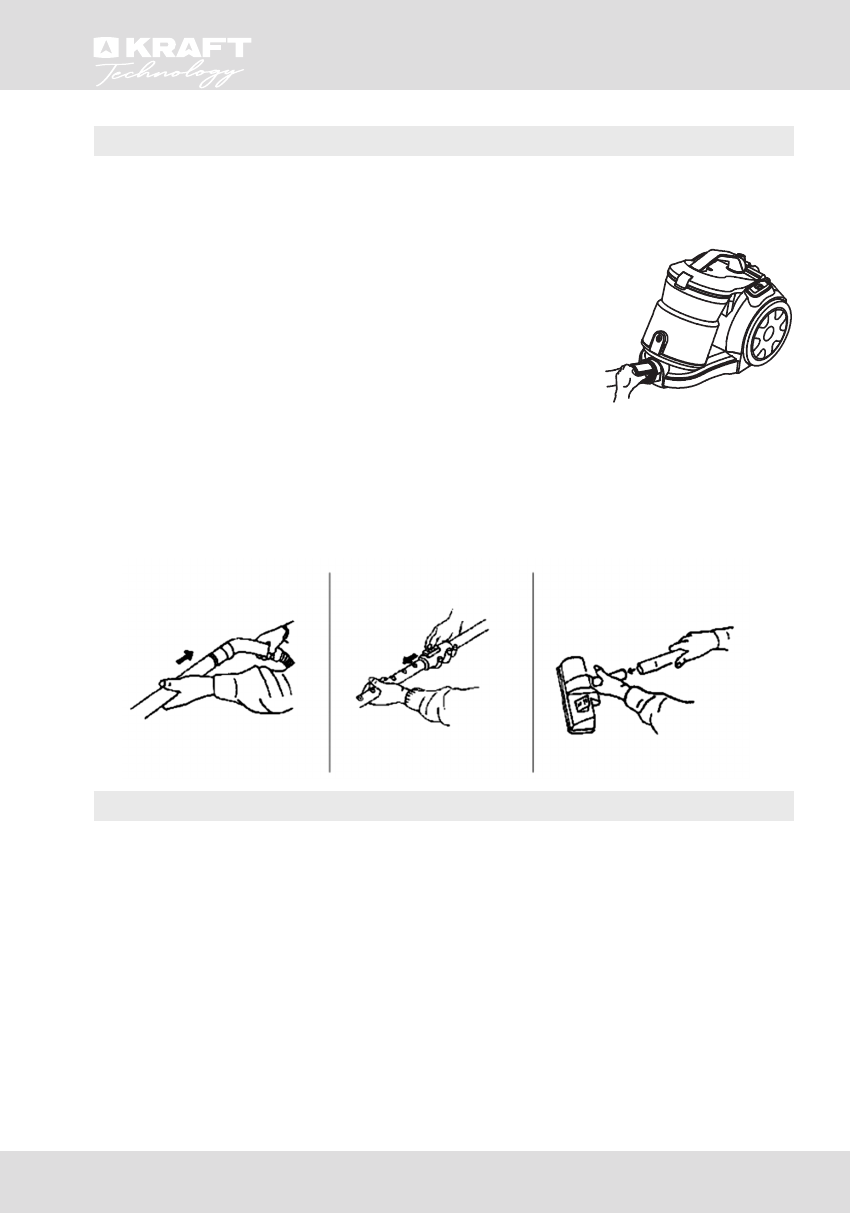 KRAFT
Technology