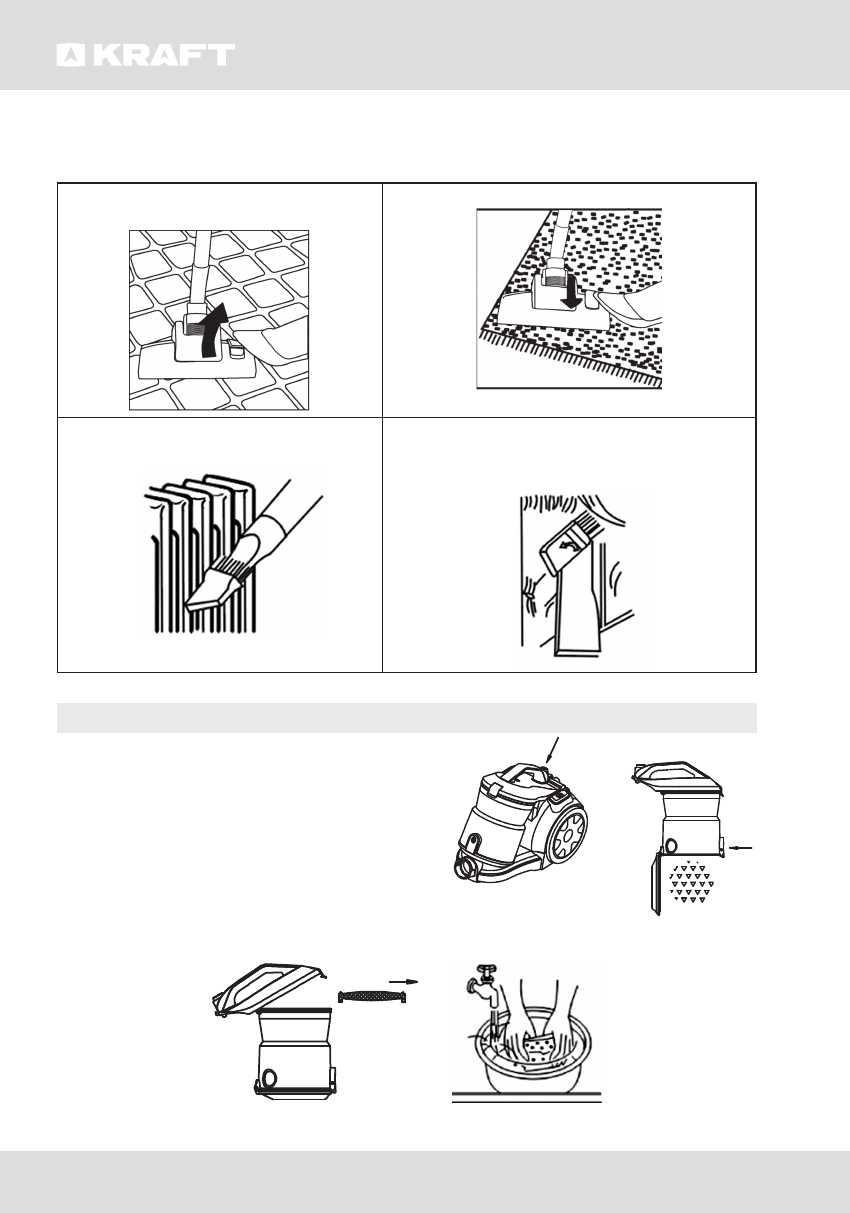 KRAFT