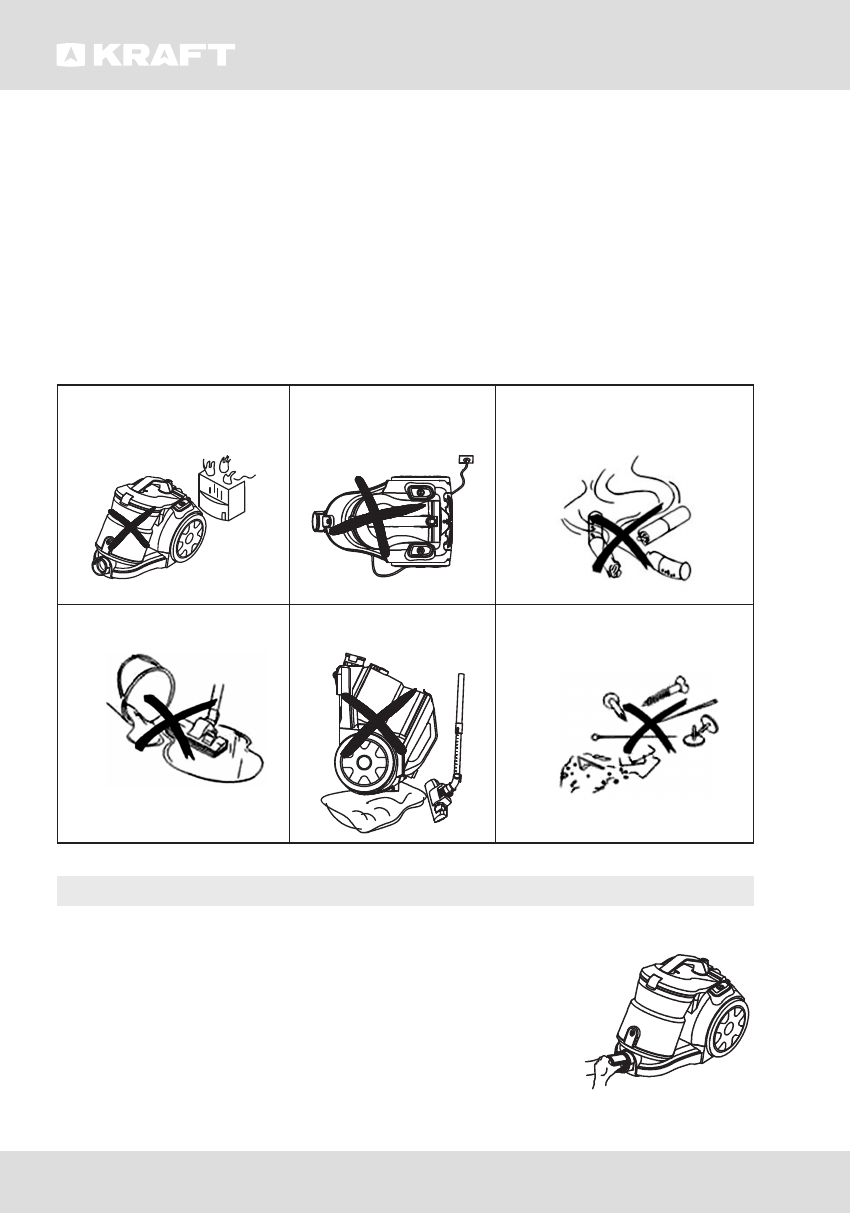 KRAFT