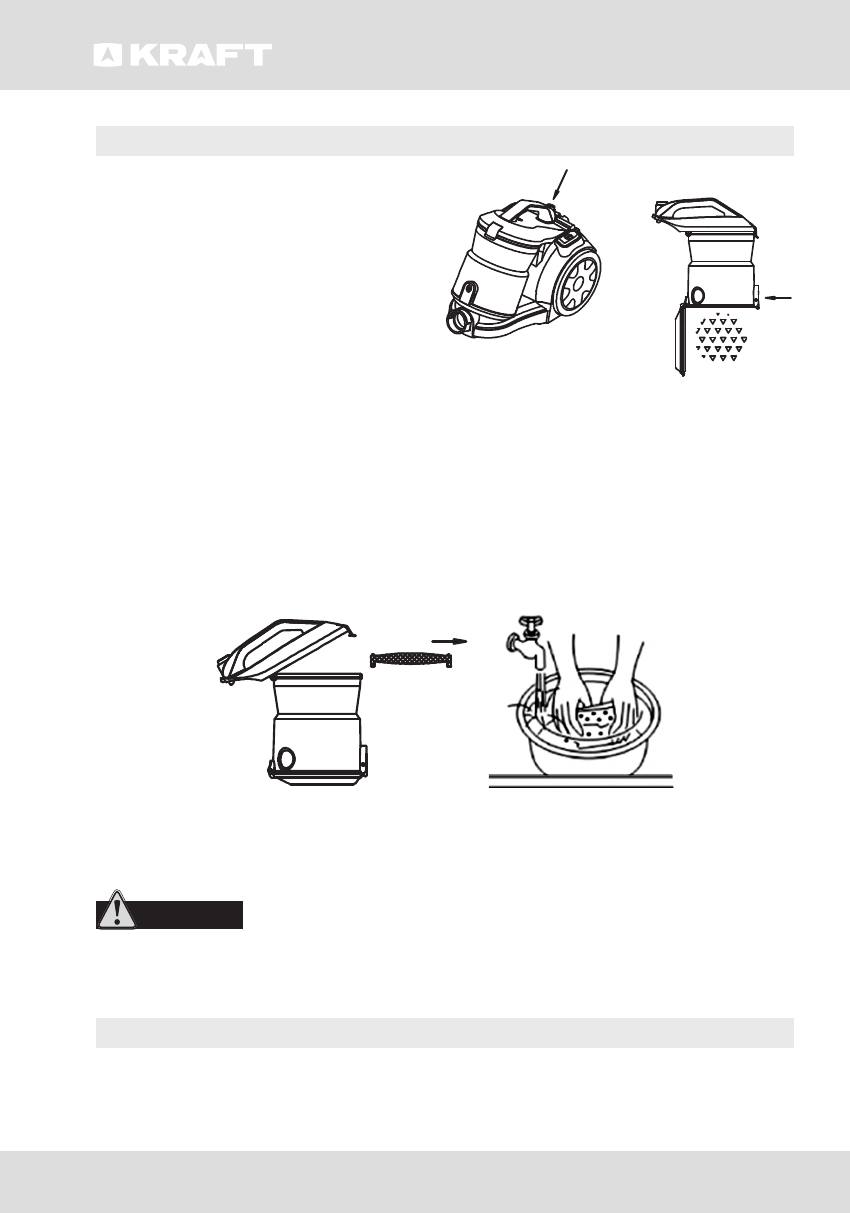 KRAFT