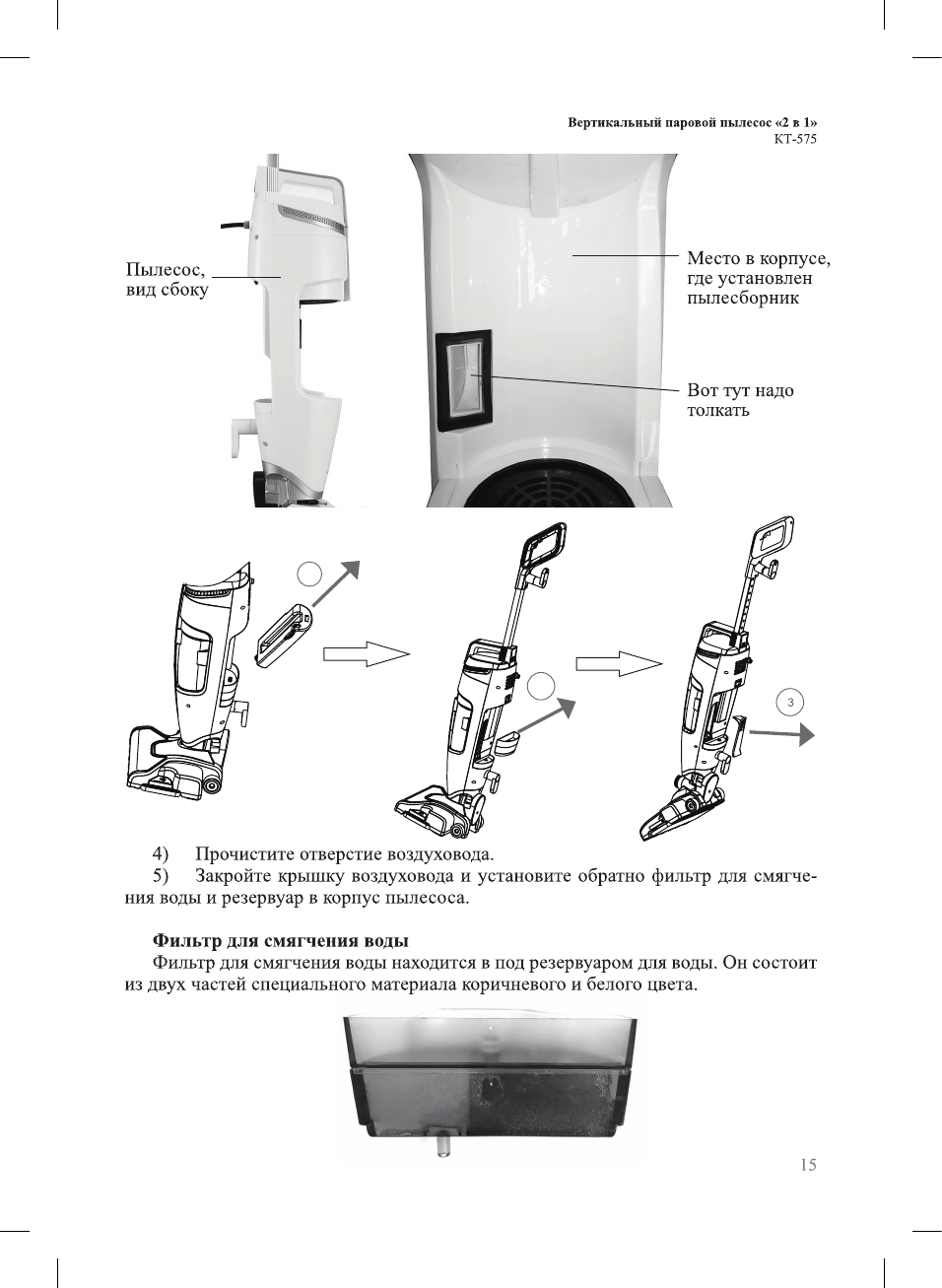 Вертикальный паровой пылесос «2 в 1»
КТ-575

Пылесос, вид сбоку

Место в корпусе, где установлен пылесборник

Вот тут надо толкать

3

4) Прочистите отверстие воздуховода.

5) Закройте крышку воздуховода и установите обратно фильтр для смягчения воды и резервуар в корпус пылесоса.

Фильтр для смягчения воды

Фильтр для смягчения воды находится в под резервуаром для воды. Он состоит из двух частей специального материала коричневого и белого цвета.

15