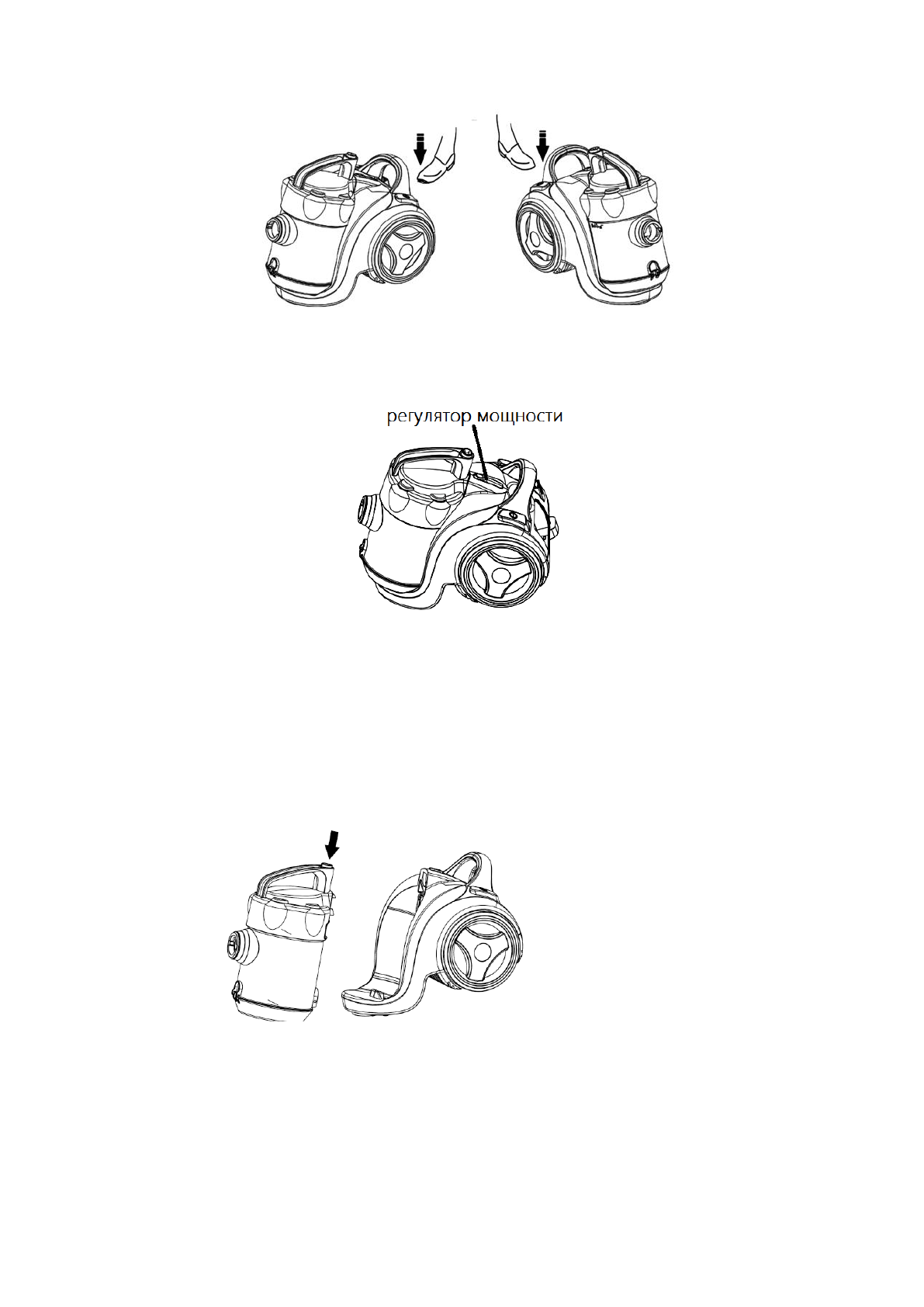 регулятор мощности