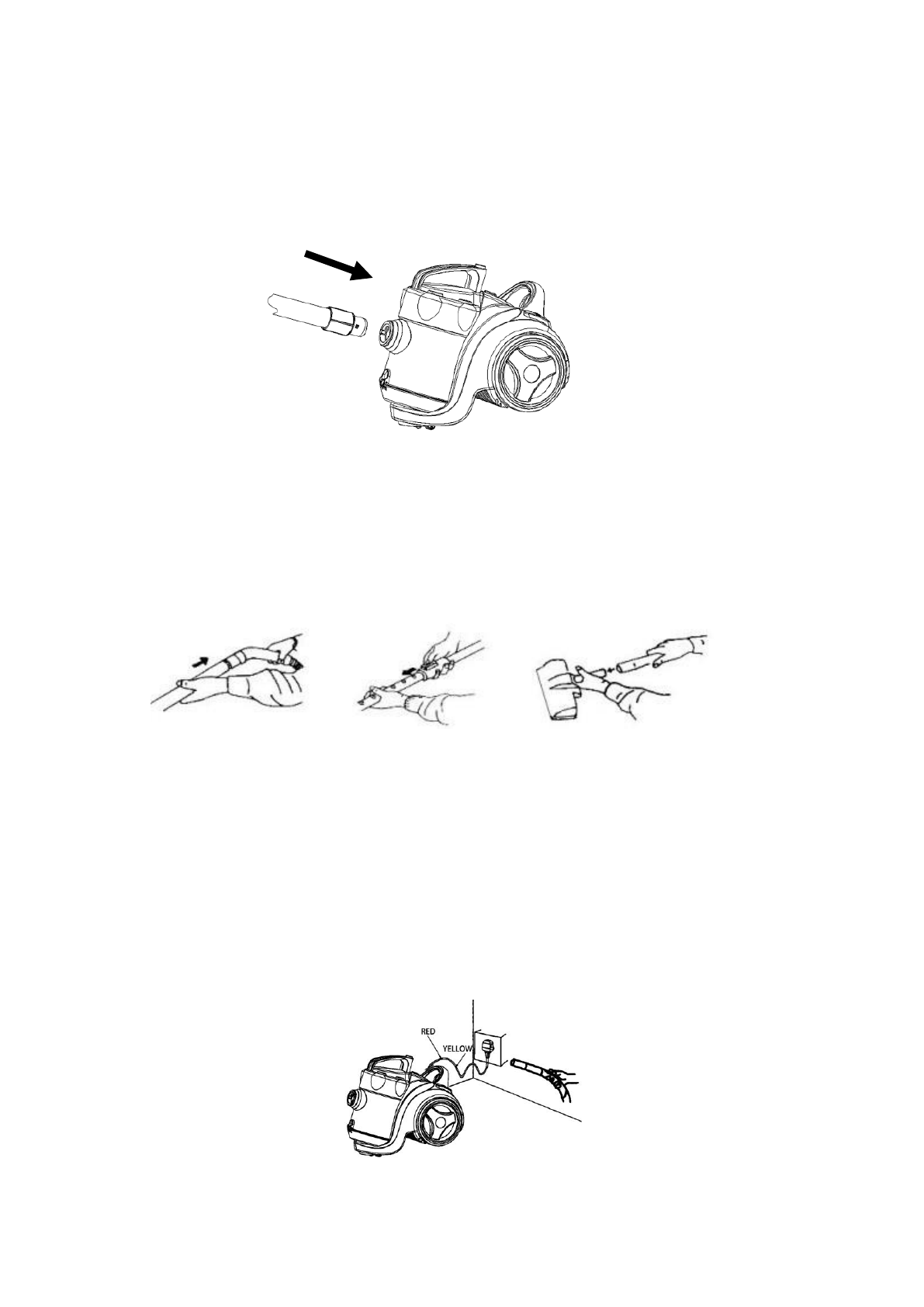 RED
YELLOW