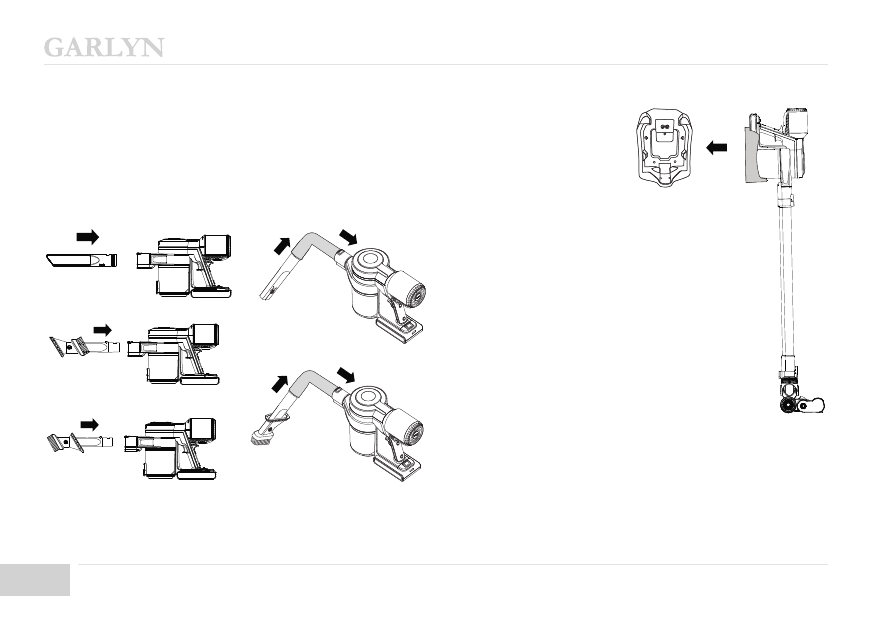 GARLYN