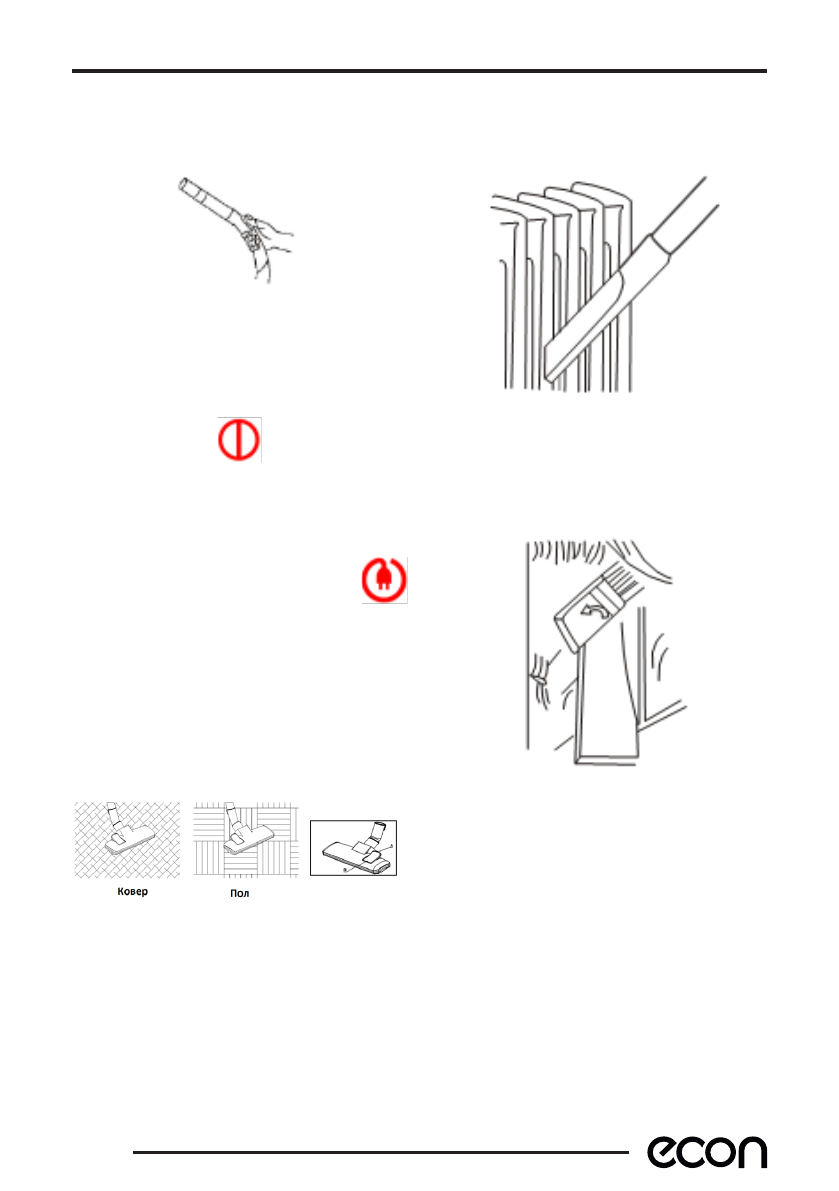 Ковер

Пол

econ