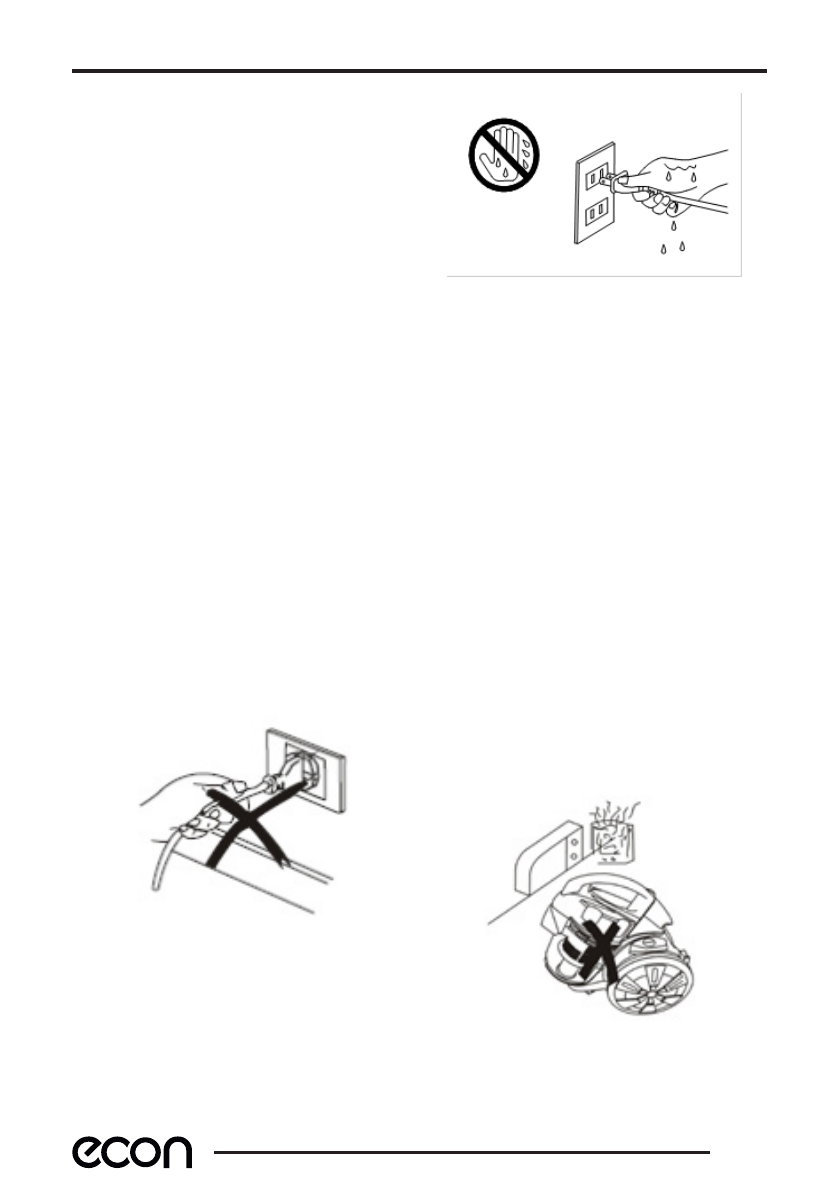 econ