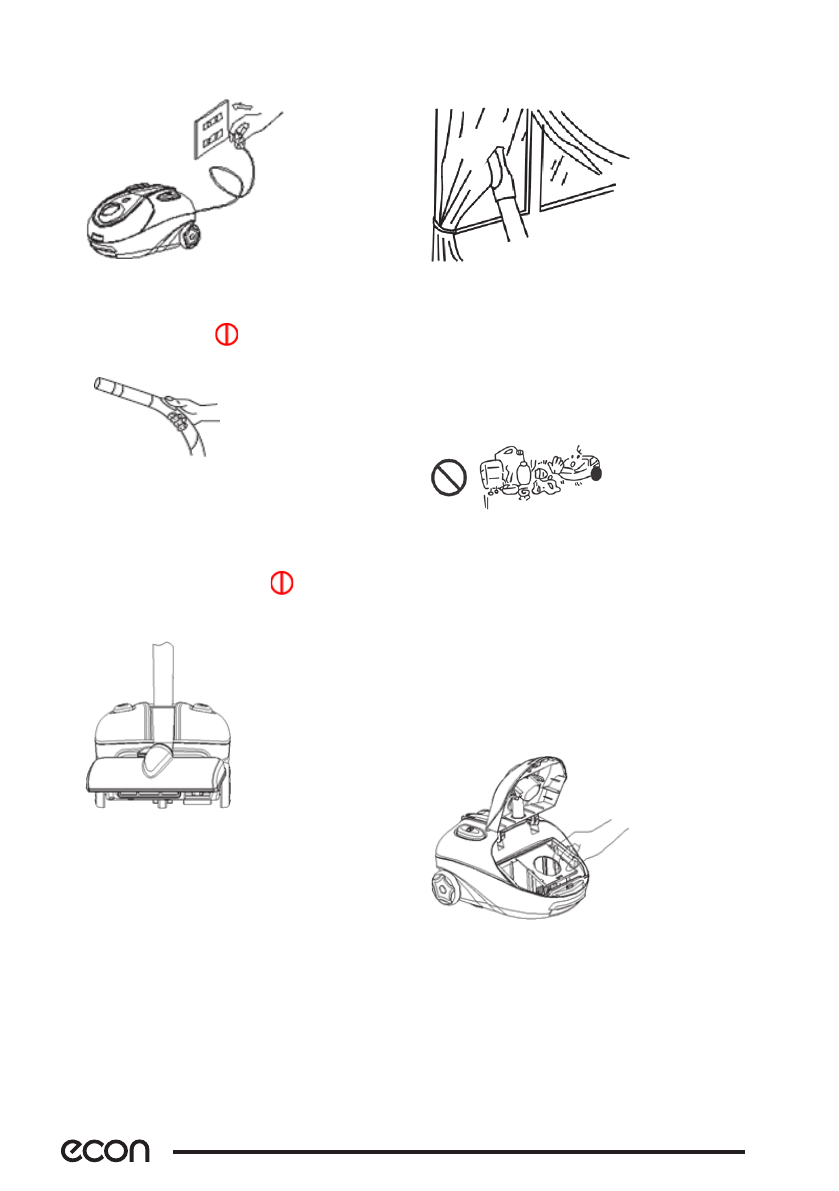 econ