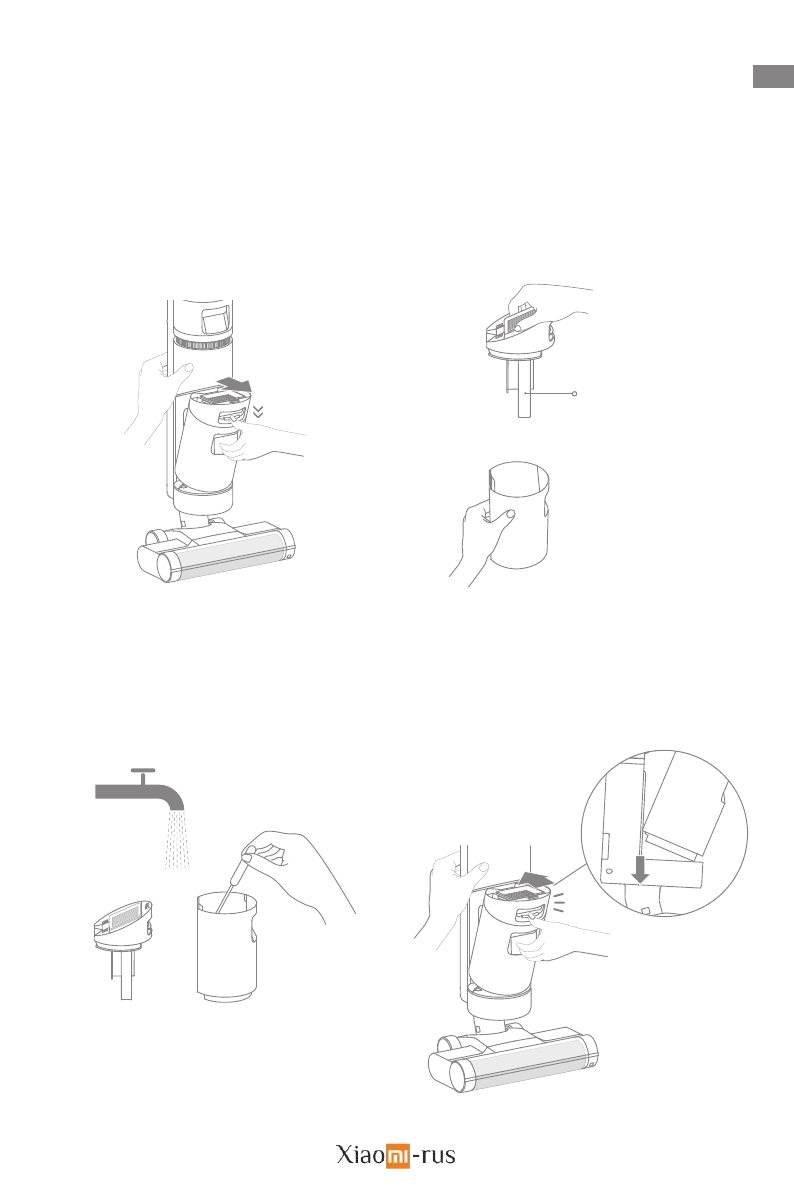 Xiaomi-rus