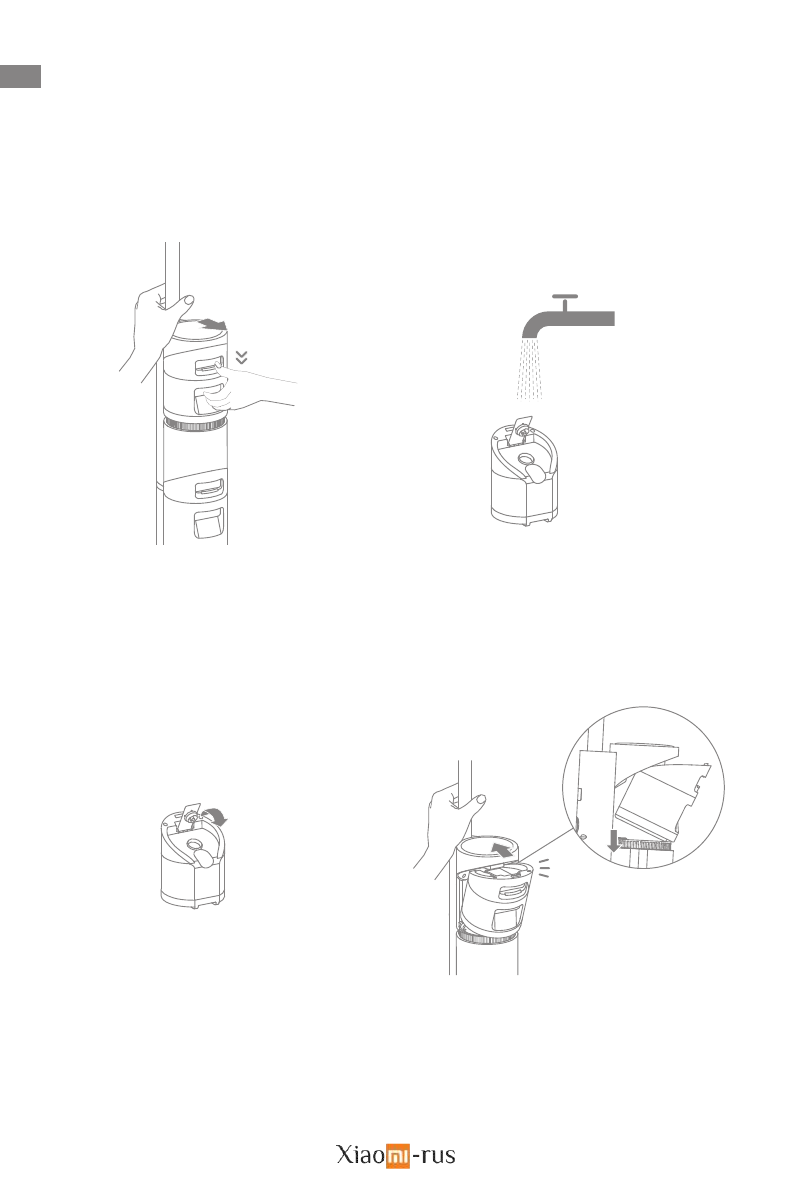 Xiaomi-rus