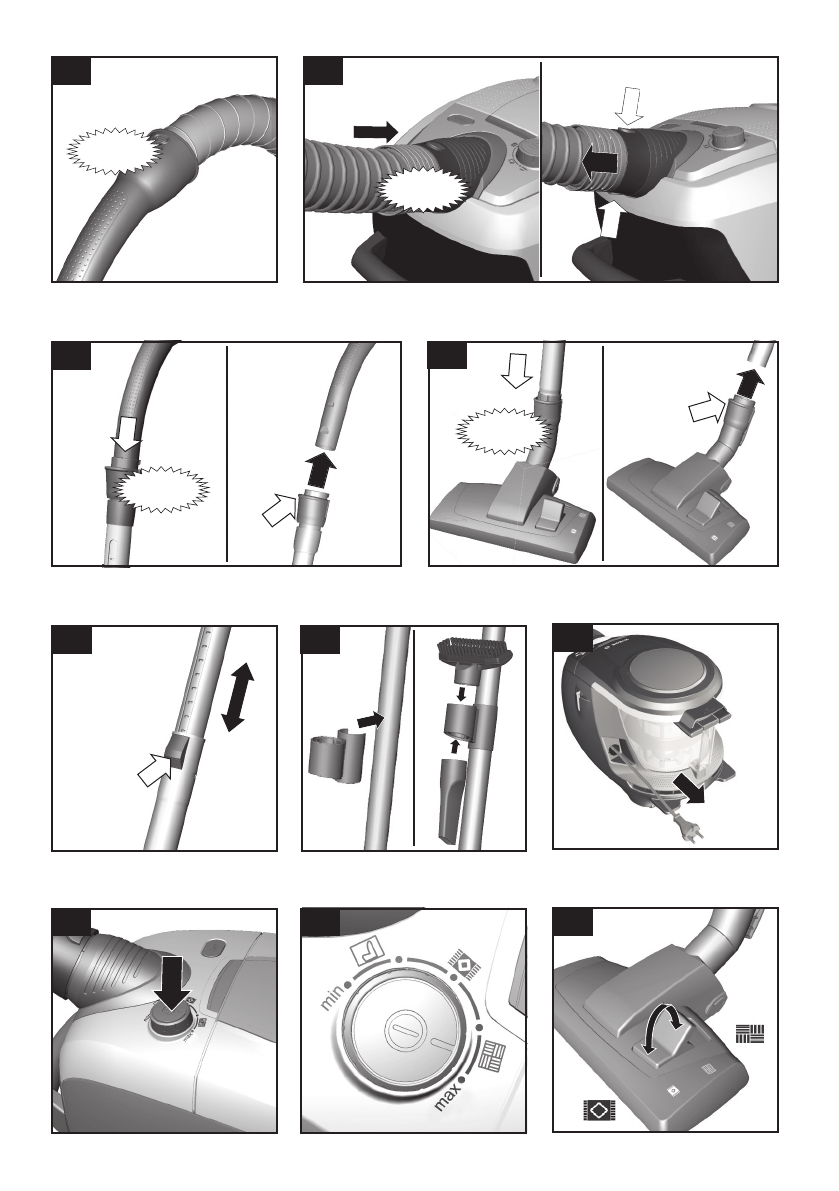 min
max