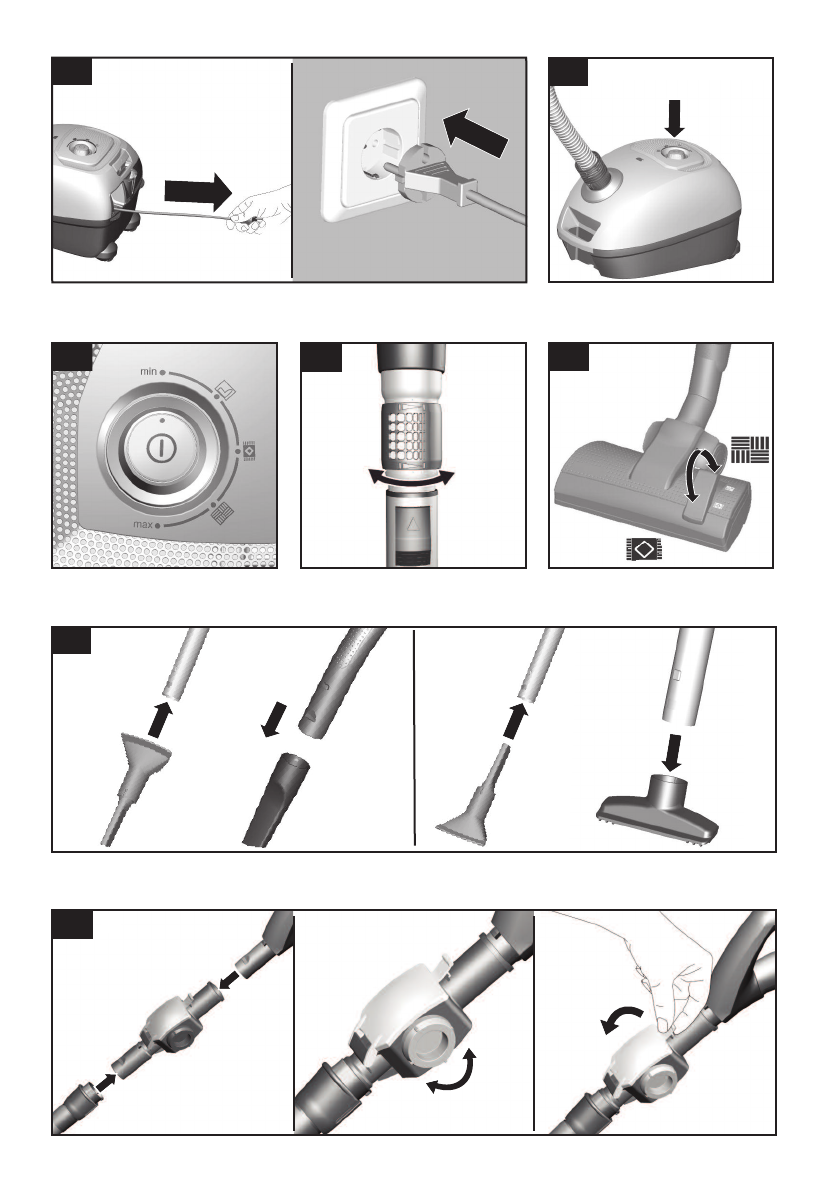 min

max