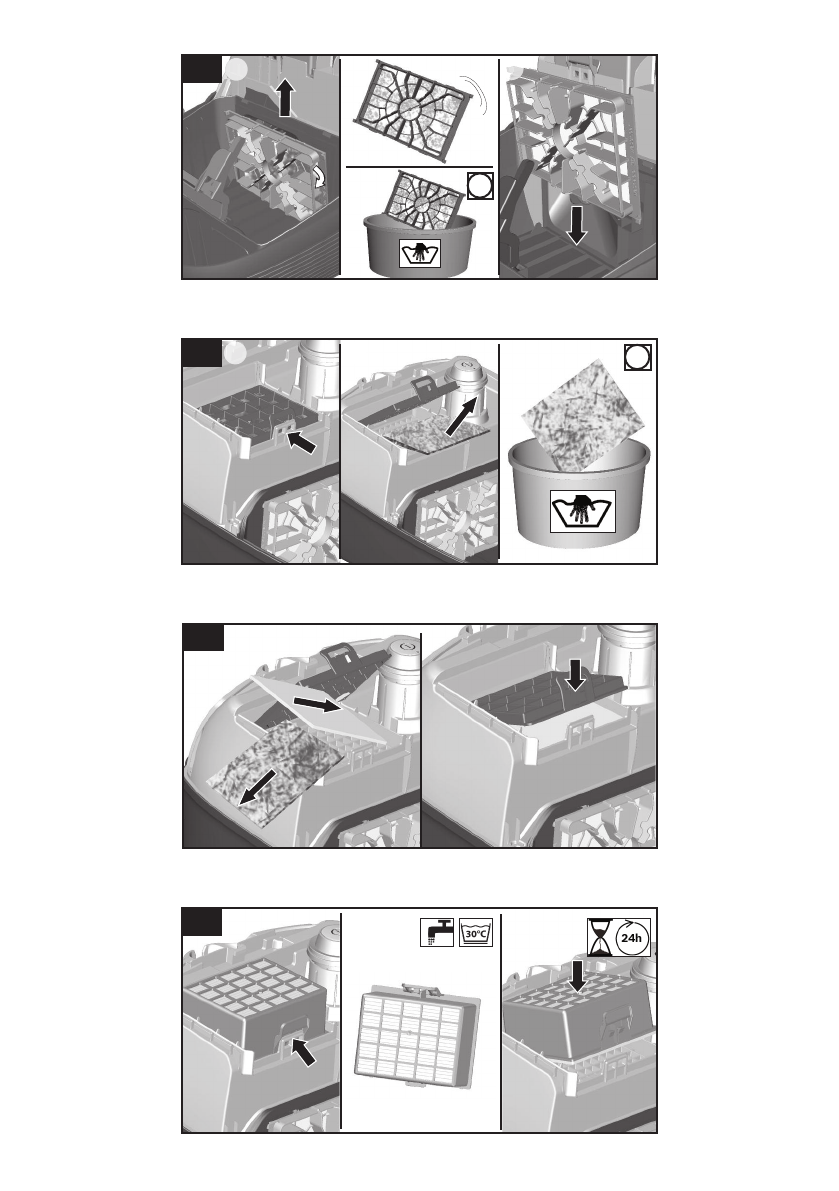 30°C

24h