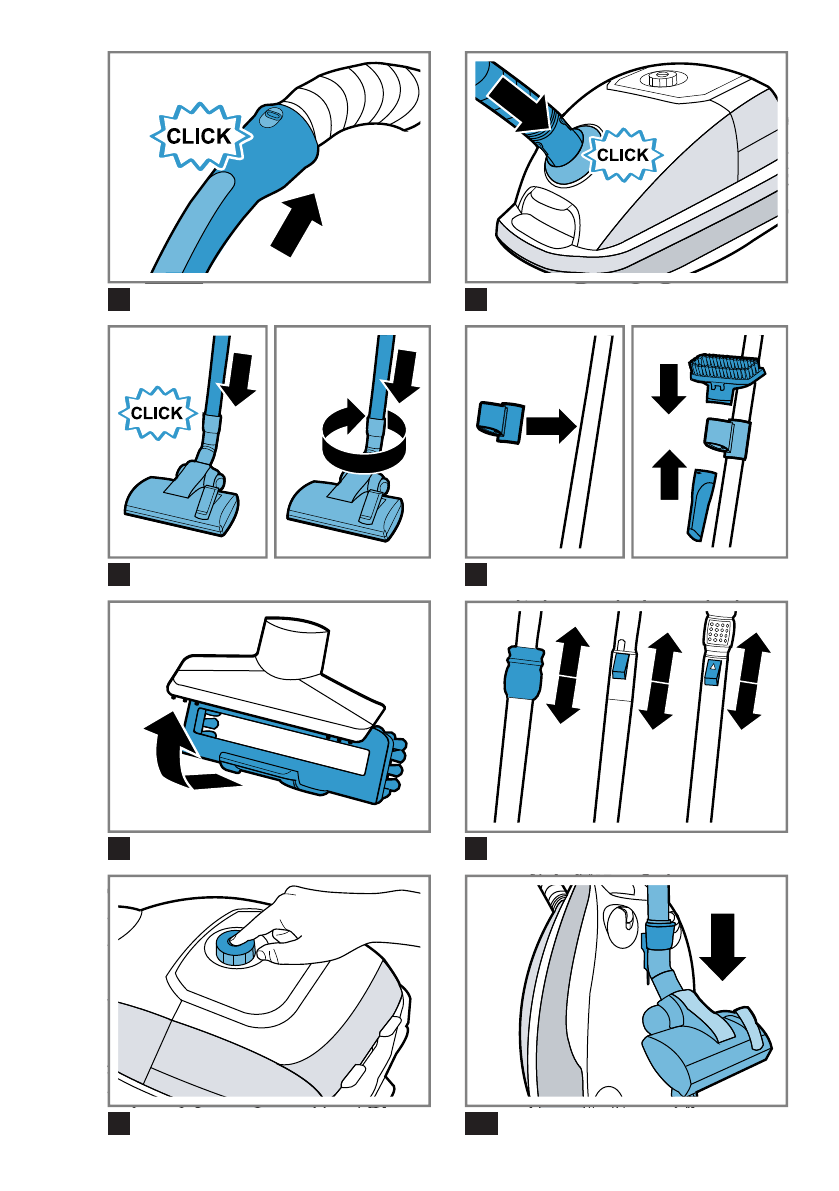 CLICK

CLICK

CLICK