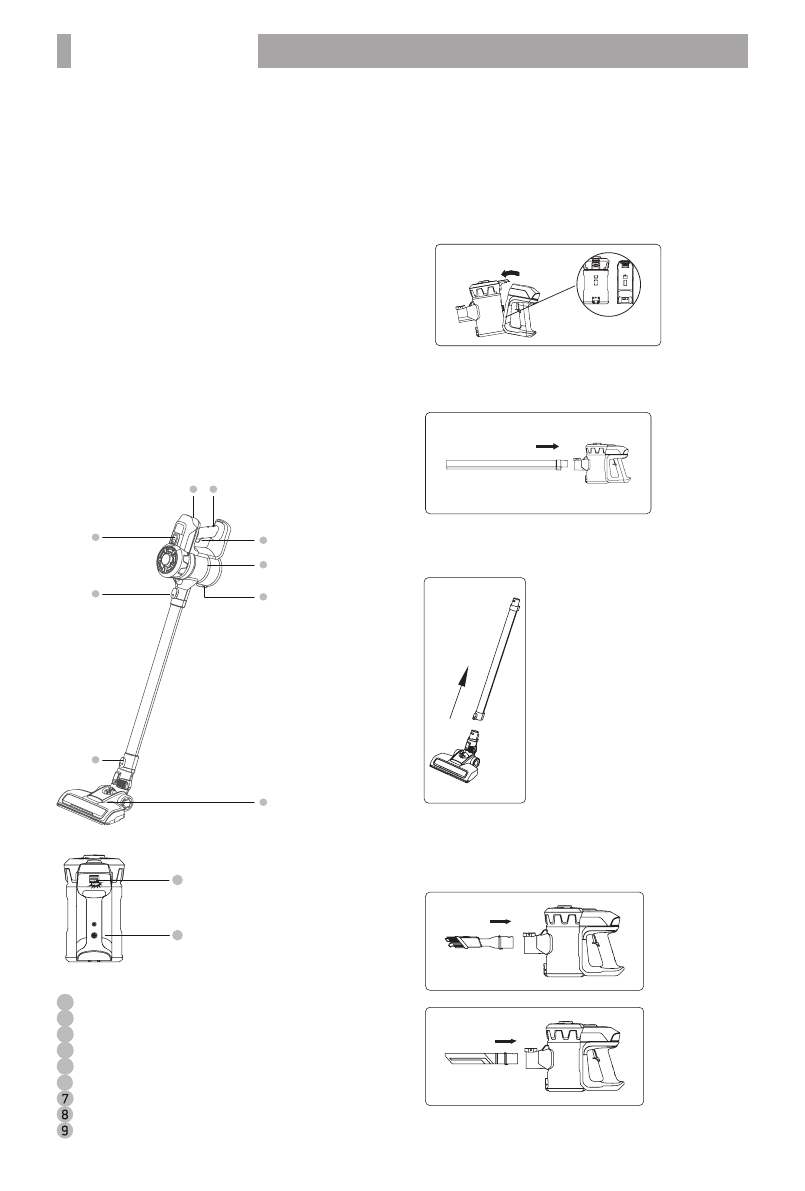 7
8
9