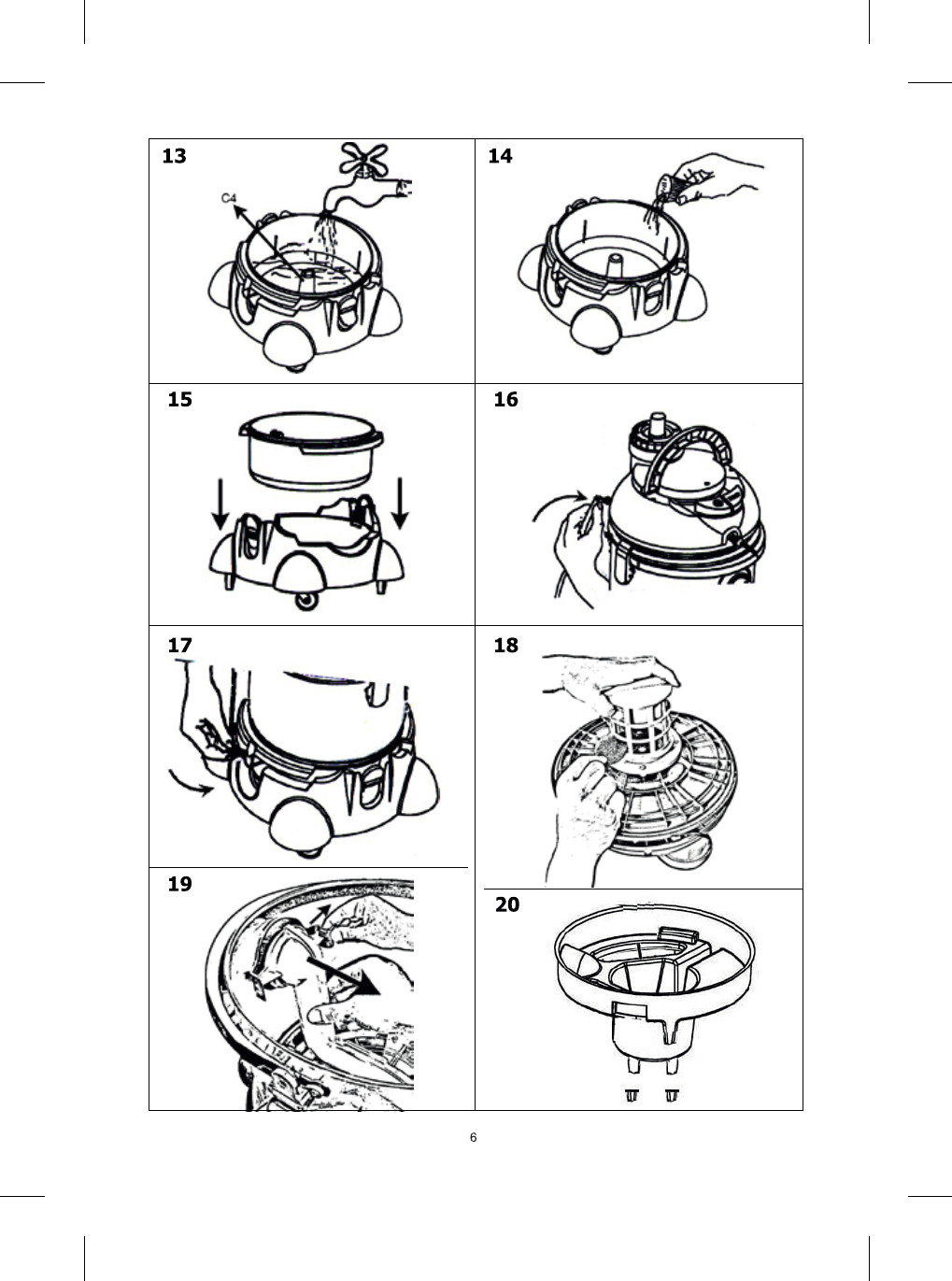 13

C4

14

15

16

17

18

19

20

6