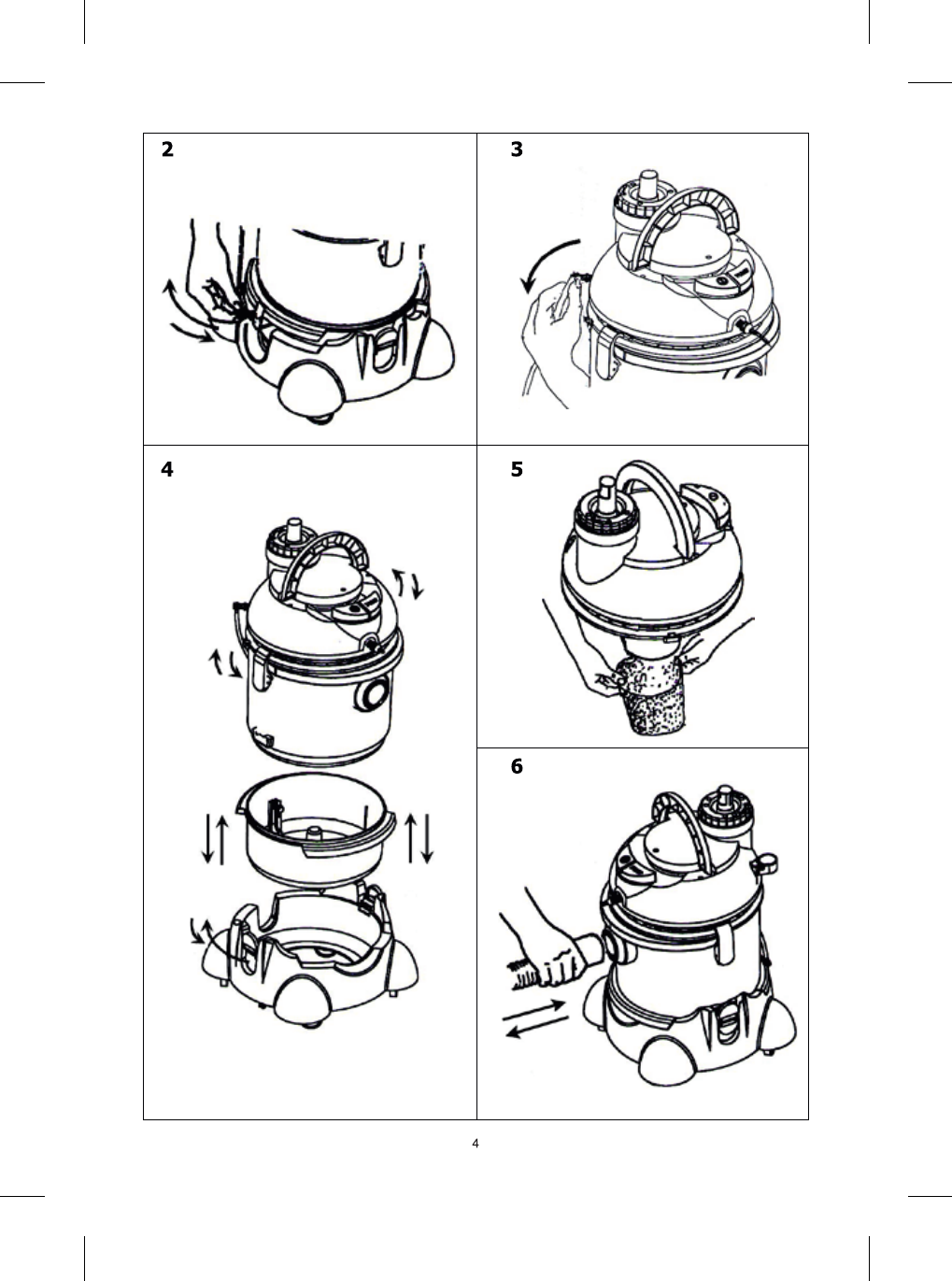 2

3

4

5

6

4